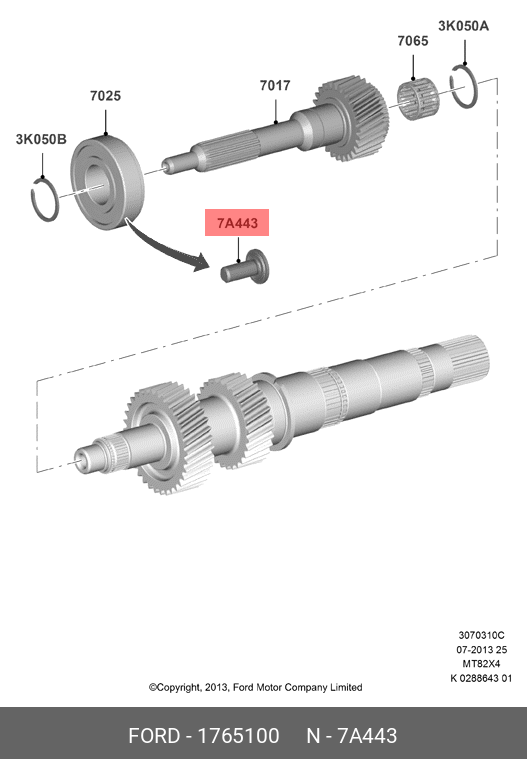 3K050A

7065

7017

7025

3K050B

7A443

3070310C
07-2013 25
MT82X4
K 0288643 01

©Copyright, 2013, Ford Motor Company Limited

FORD - 1765100 N - 7A443