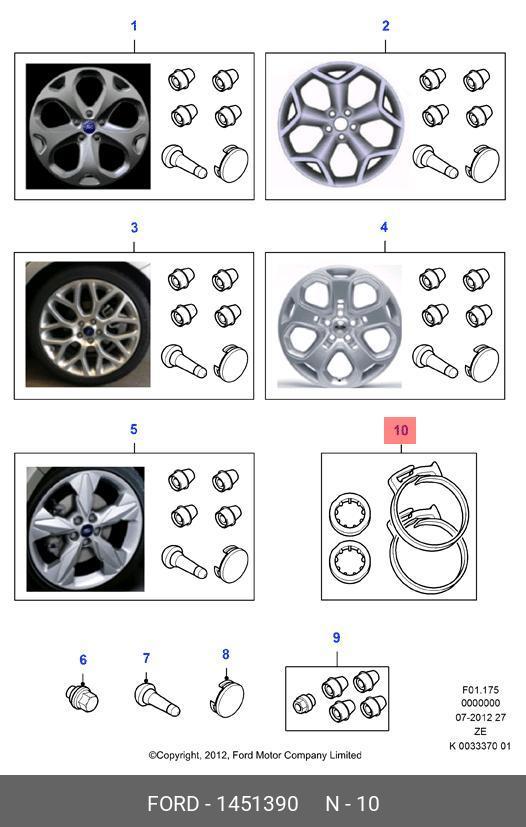 1

2

3

4

5

10

6

7

8

9

F01.175
0000000
07-2012 27
ZE
K 0033370 01

©Copyright, 2012, Ford Motor Company Limited

FORD - 1451390 N - 10