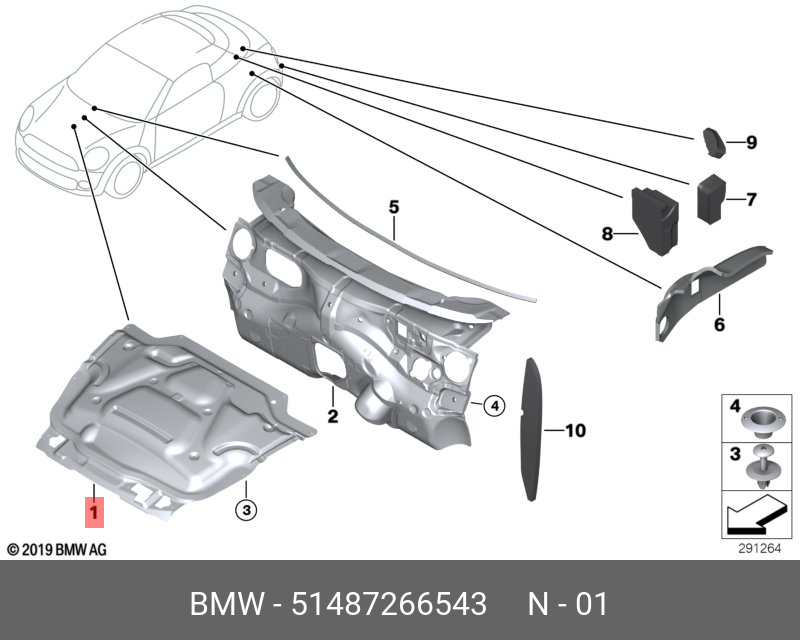 9
7
5
8
6
2
4
10
1
3
4
3
© 2019 BMW AG
291264
BMW - 51487266543 N - 01