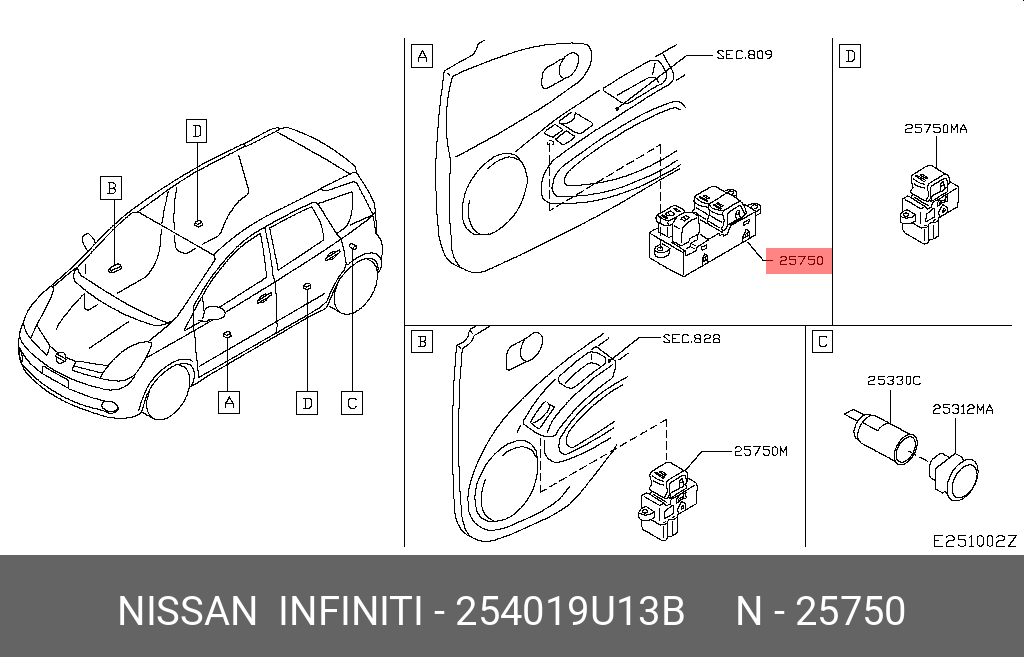 D
B
A
D
C
A
SEC.809
25750
D
25750MA
B
SEC.828
25750M
C
25330C
25312MA
E251002Z
NISSAN INFINITI - 254019U13B N - 25750