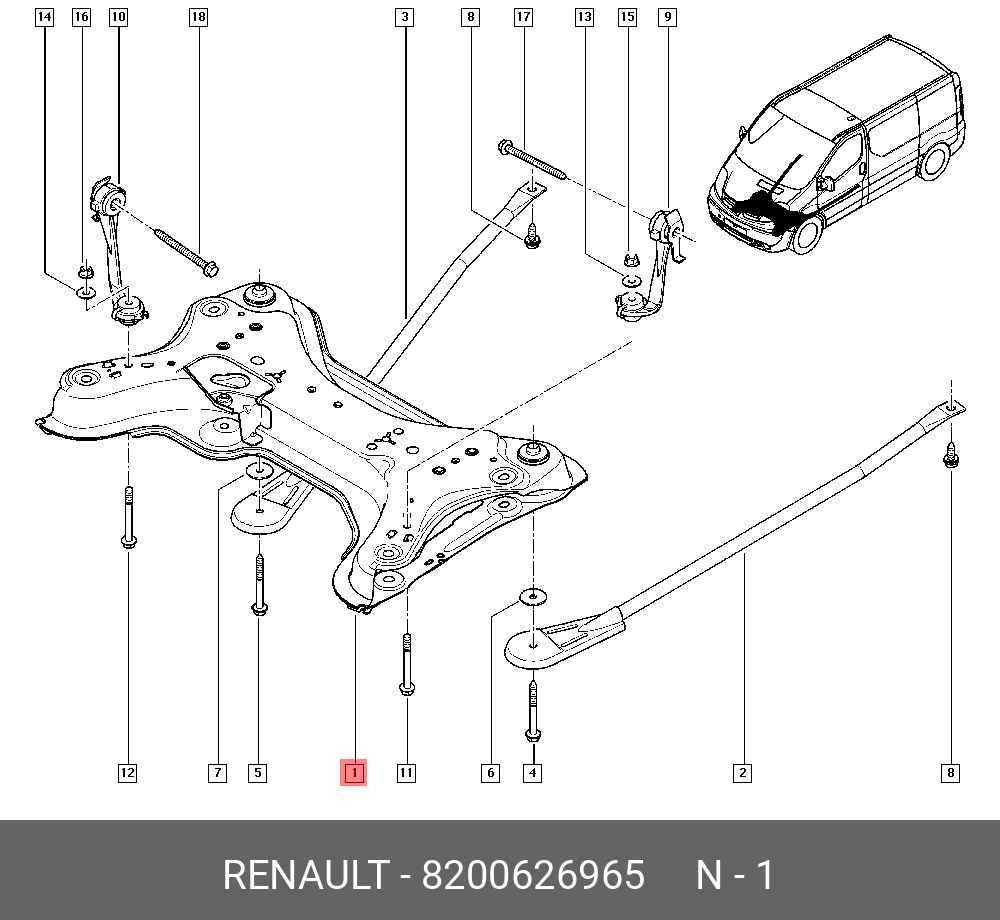 14 16 10 18 3 8 17 13 15 9

12 7 5 1 11 6 4 2 8

RENAULT - 8200626965 N - 1