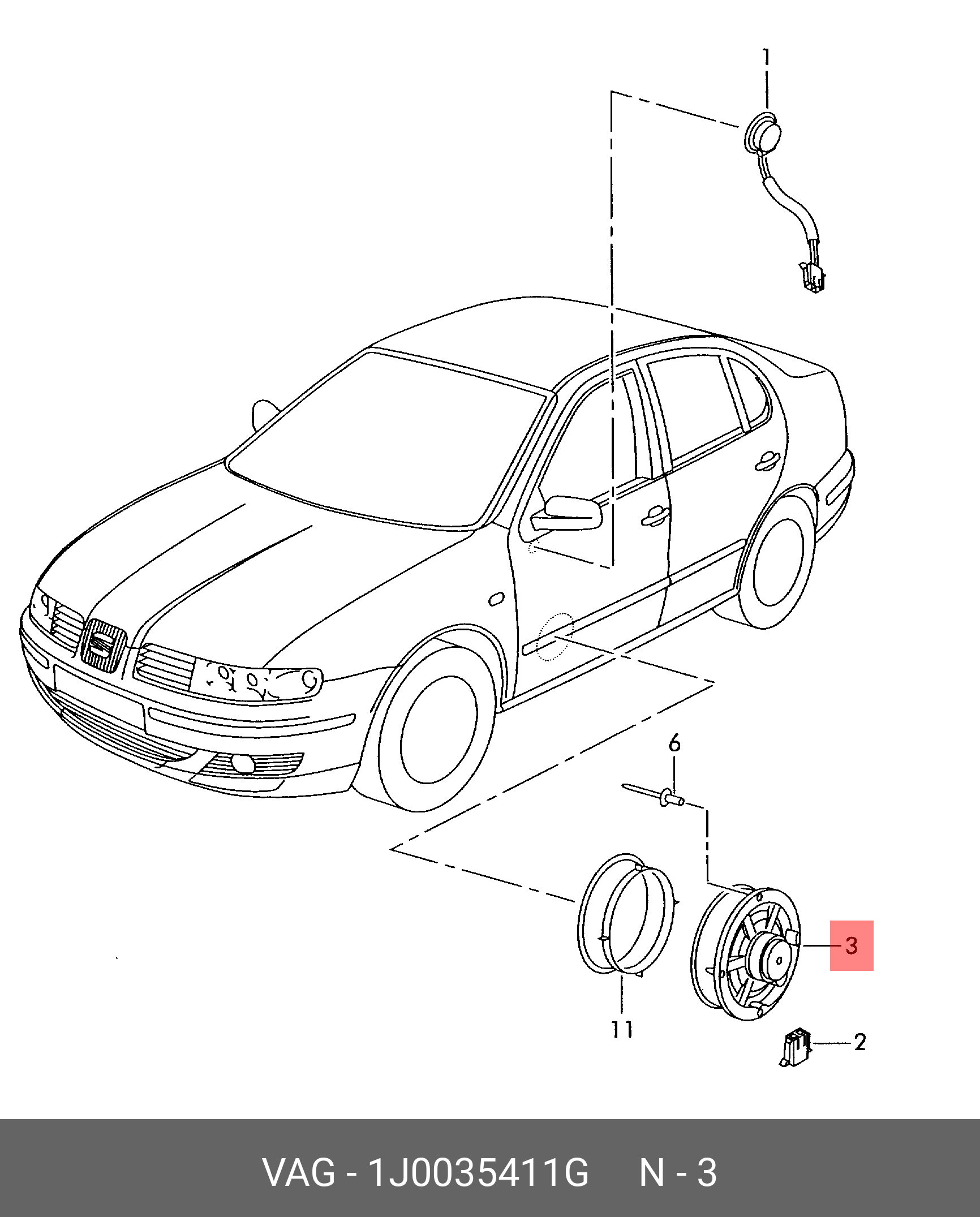 1

6

3

11

2

VAG - 1J0035411G N - 3