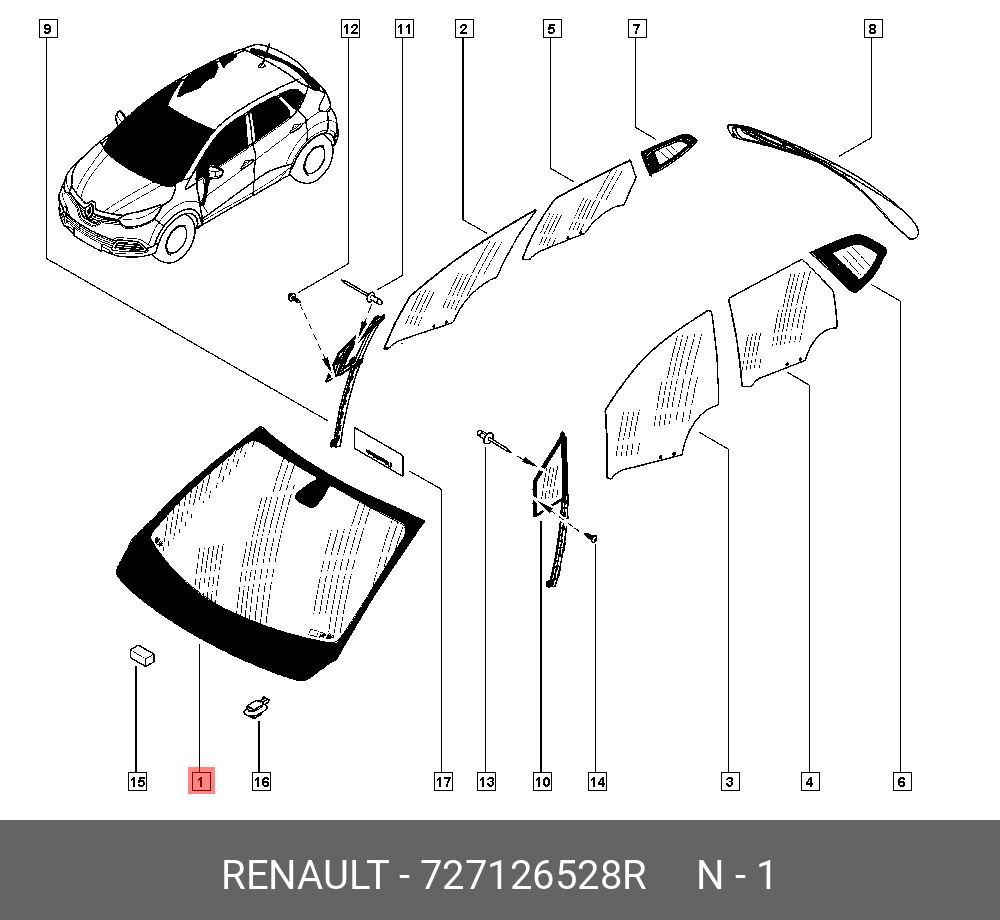 9
12
11
2
5
7
8
15
1
16
17
13
10
14
3
4
6

RENAULT - 727126528R N - 1