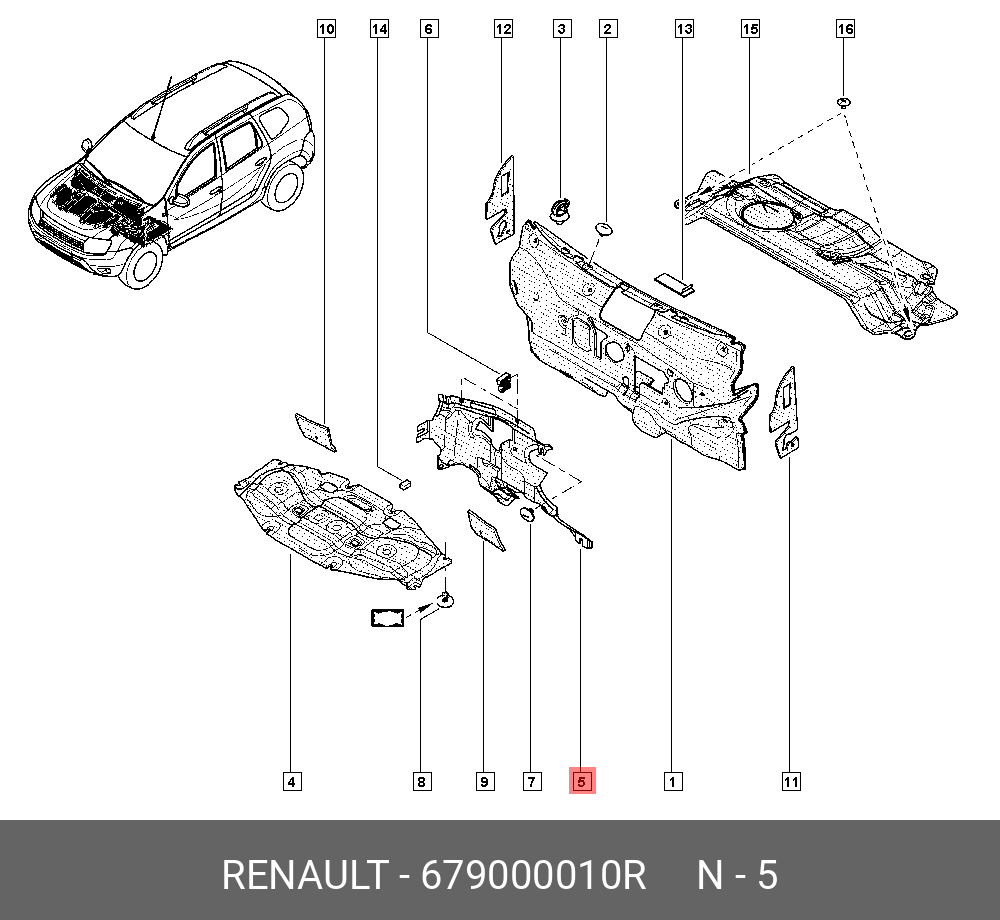 10
14
6
12
3
2
13
15
16
4
8
9
7
5
1
11

RENAULT - 679000010R N - 5