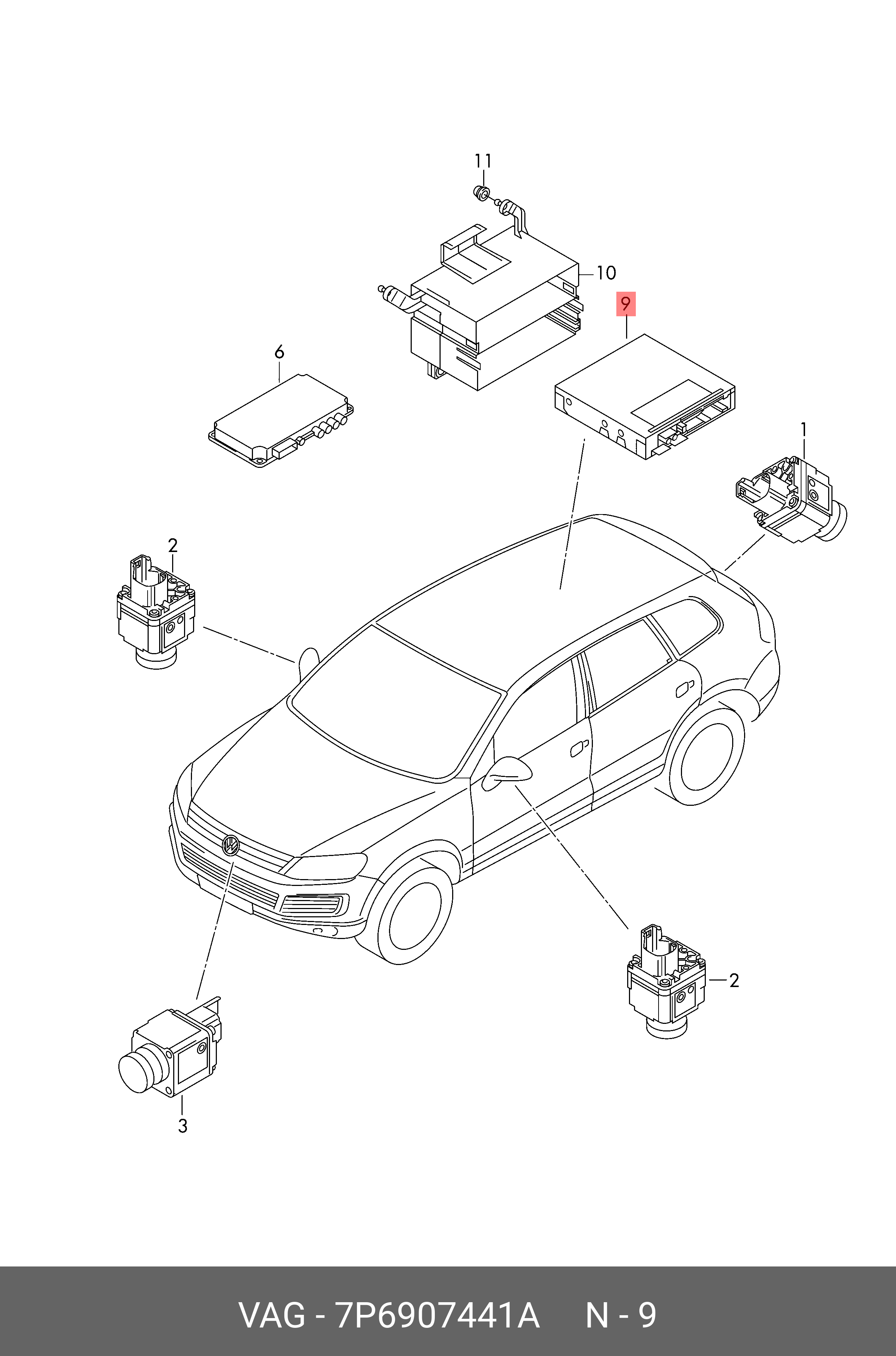 11

10

9

6

1

2

2

3

VAG - 7P6907441A N - 9