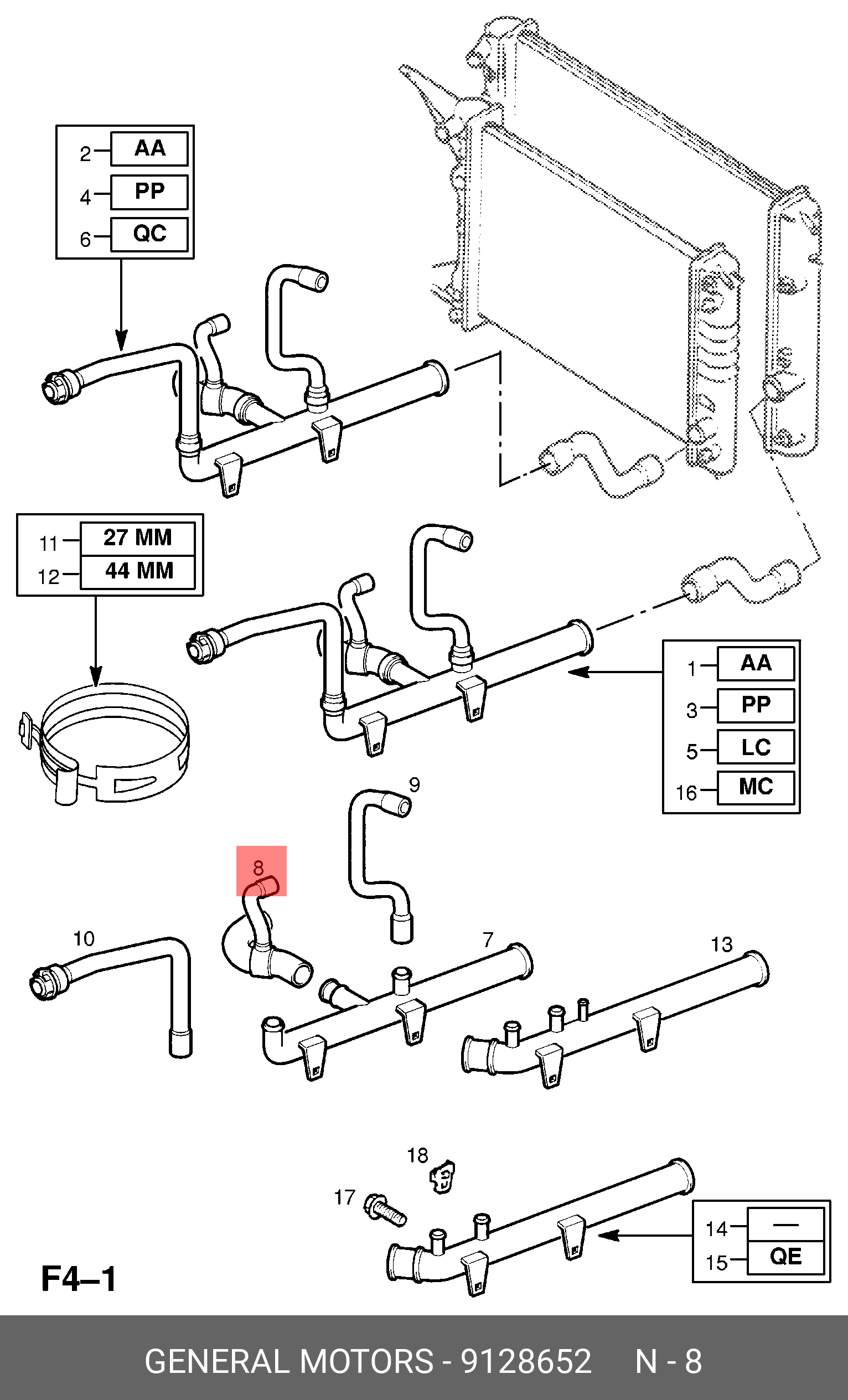 2 AA
4 PP
6 QC

11 27 MM
12 44 MM

1 AA
3 PP
5 LC
16 MC

9

8

10

7

13

18

17

14 —
15 QE

F4–1

GENERAL MOTORS - 9128652 N - 8