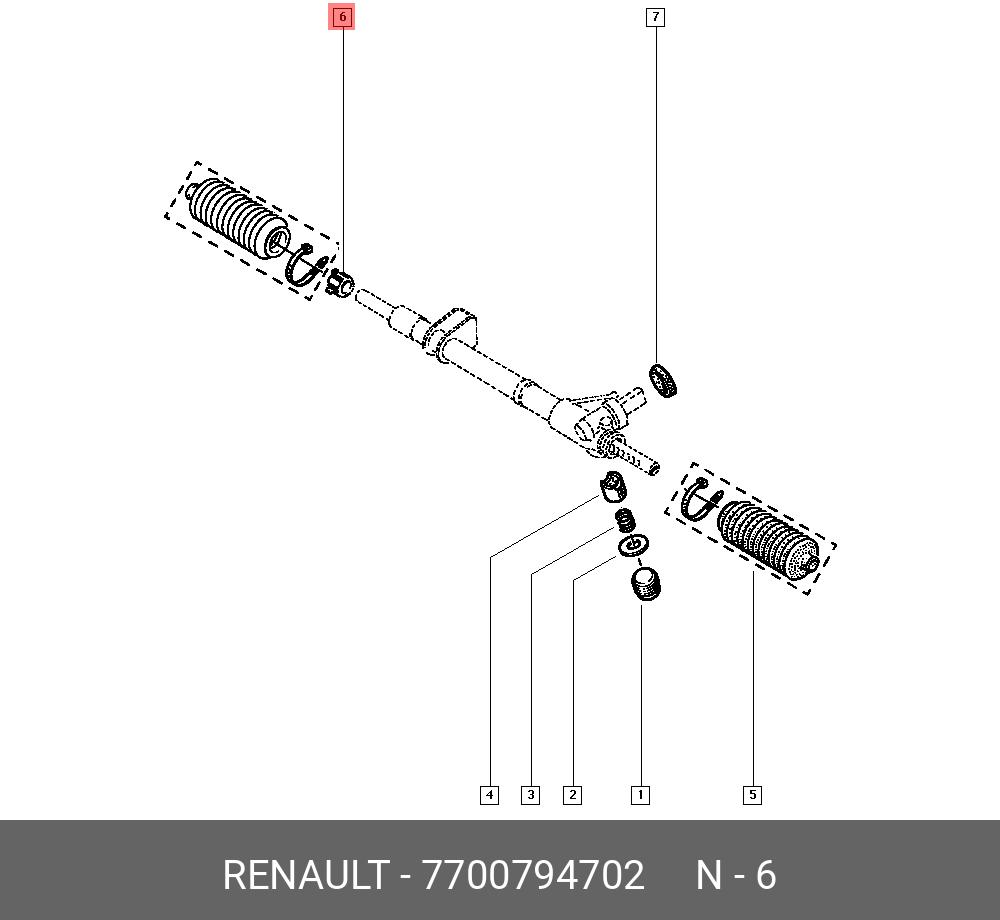 6
7
4
3
2
1
5
RENAULT - 7700794702 N - 6