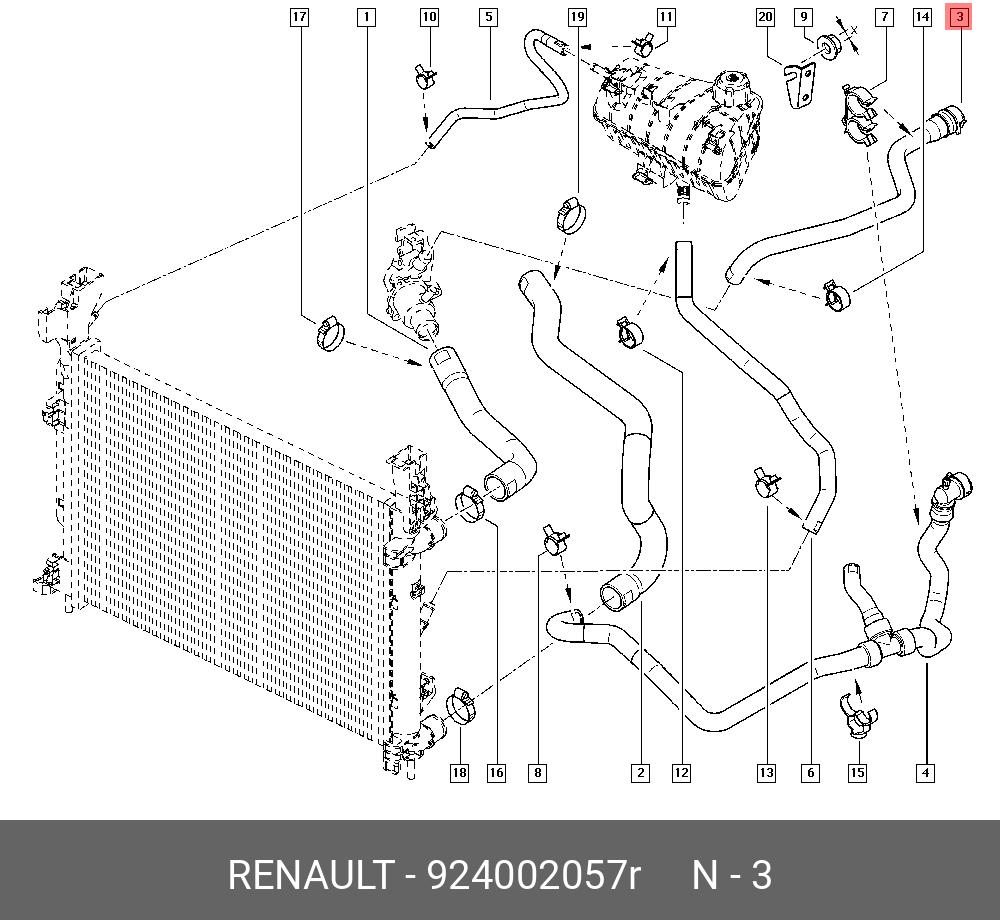 17 1 10 5 19 11 20 9 7 14 3

18 16 8 2 12 13 6 15 4

RENAULT - 924002057r N - 3