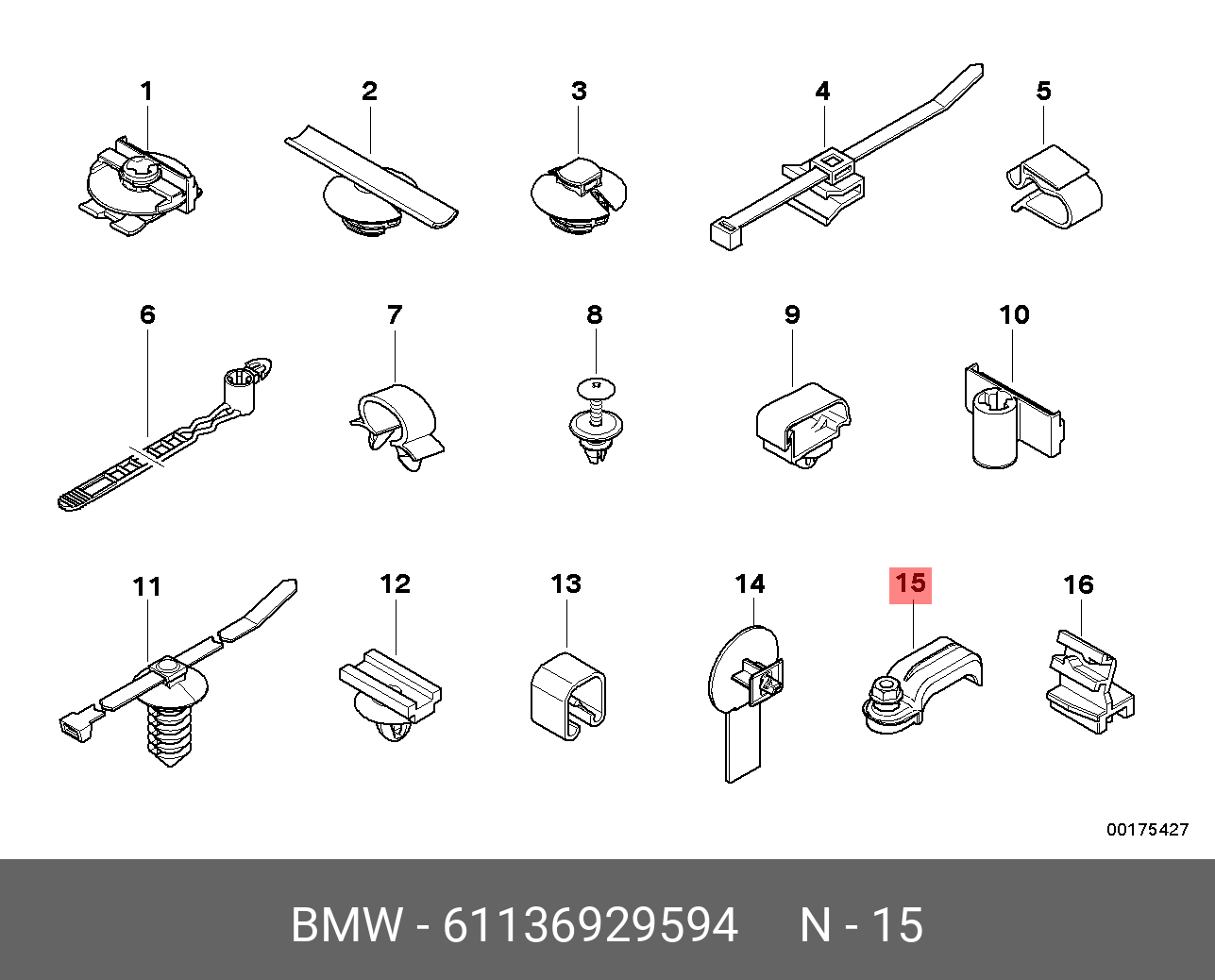 1
2
3
4
5
6
7
8
9
10
11
12
13
14
15
16
00175427
BMW - 61136929594 N - 15