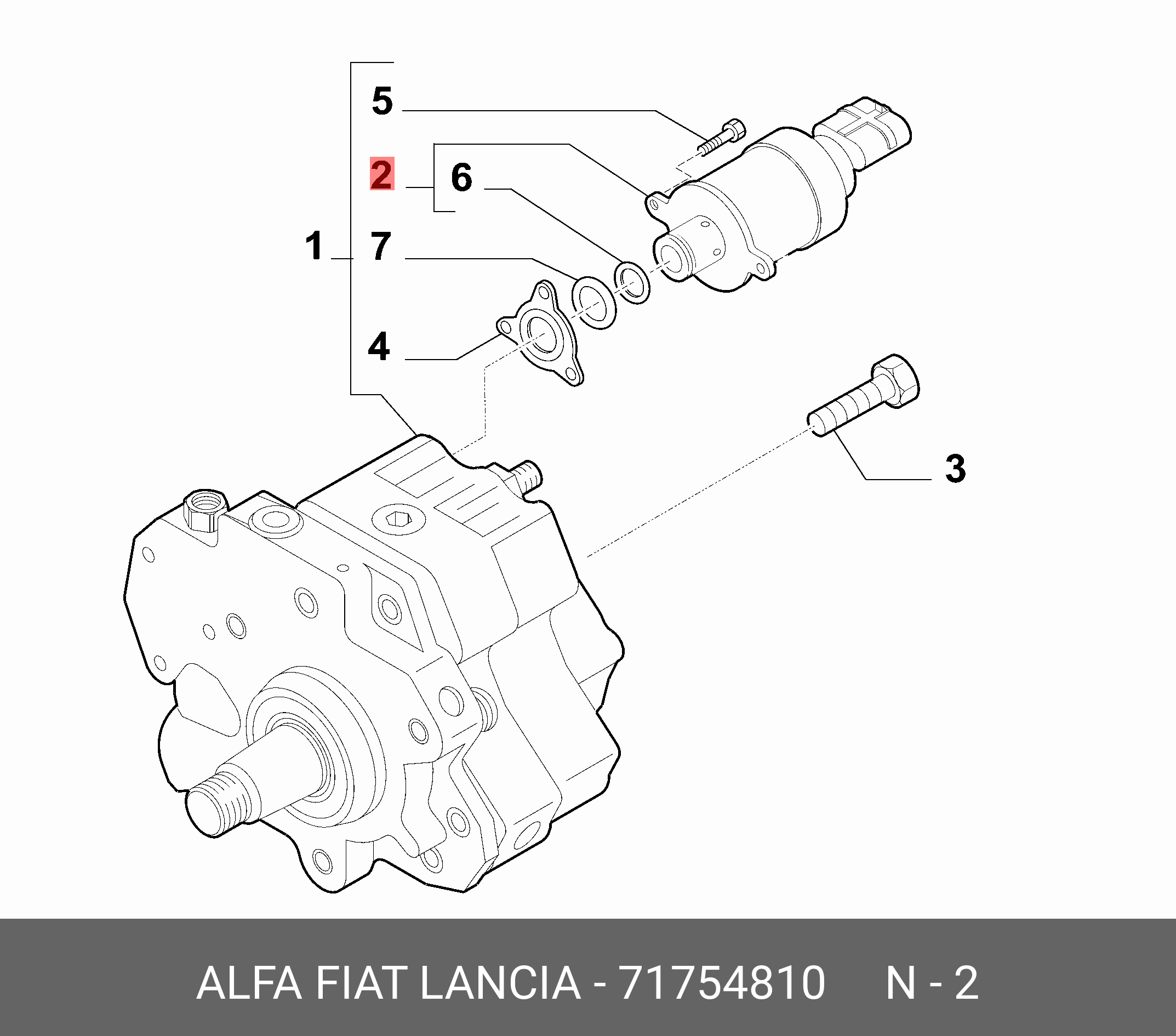 5
2
6
1
7
4
3

ALFA FIAT LANCIA - 71754810 N - 2