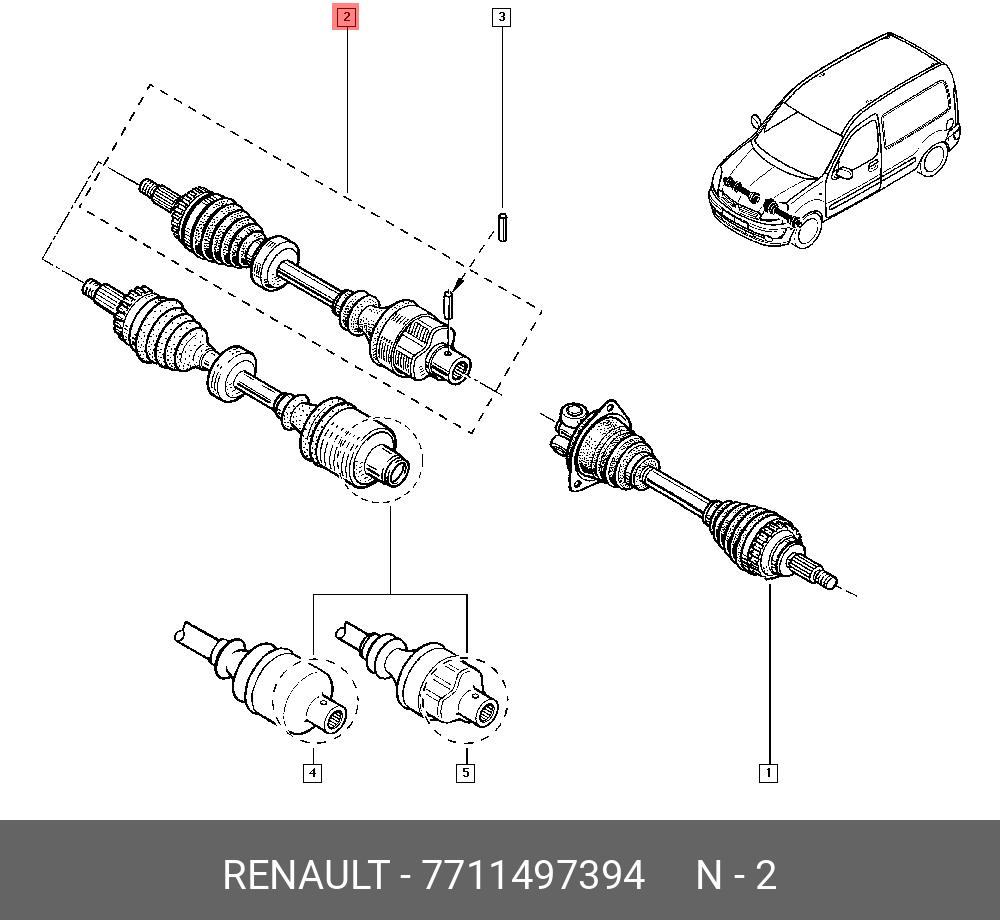 2
3
4
5
1
RENAULT - 7711497394 N - 2