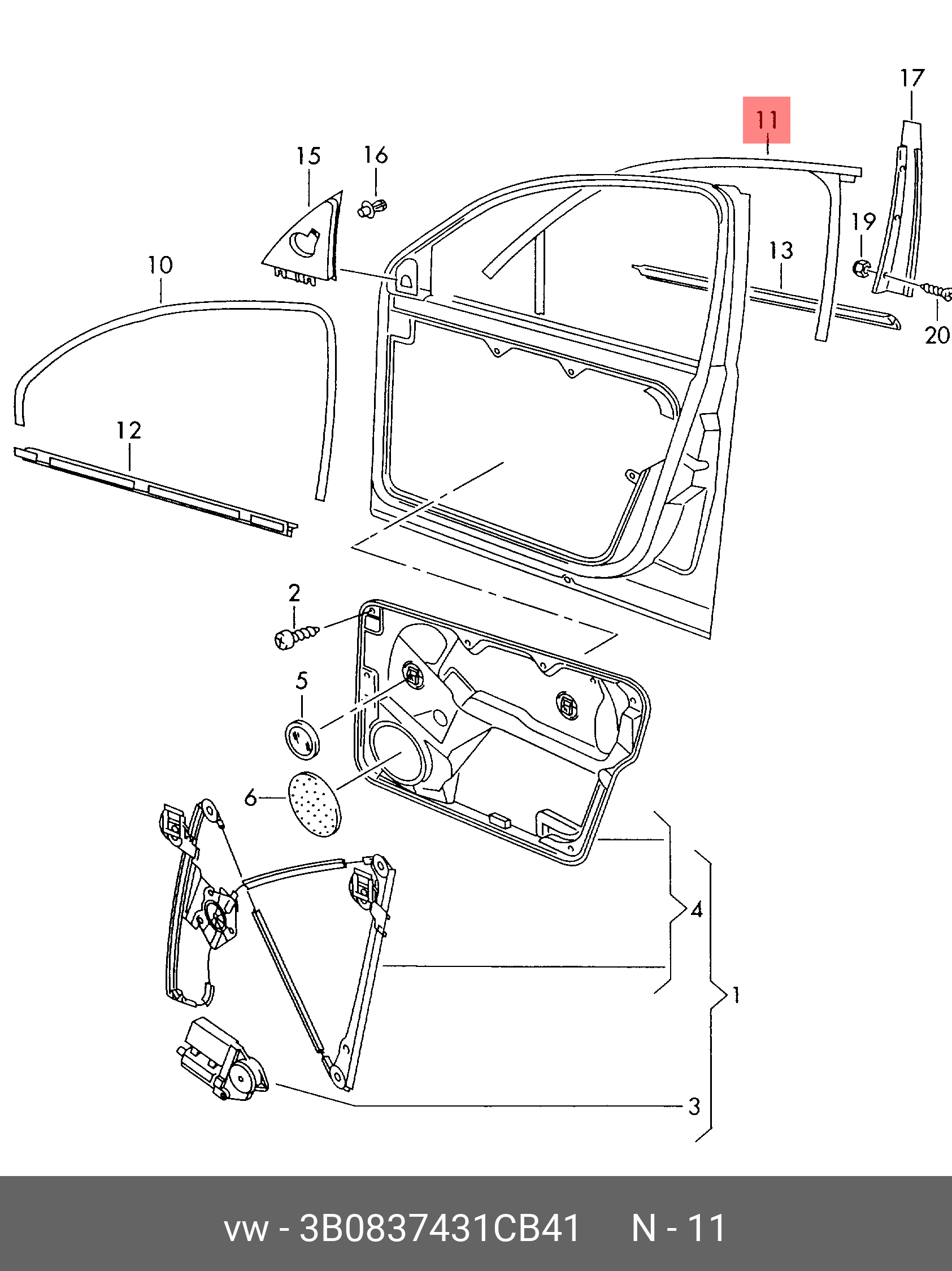 17
11
15
16
19
13
10
20
12
2
5
6
4
1
3

vw - 3B0837431CB41 N - 11