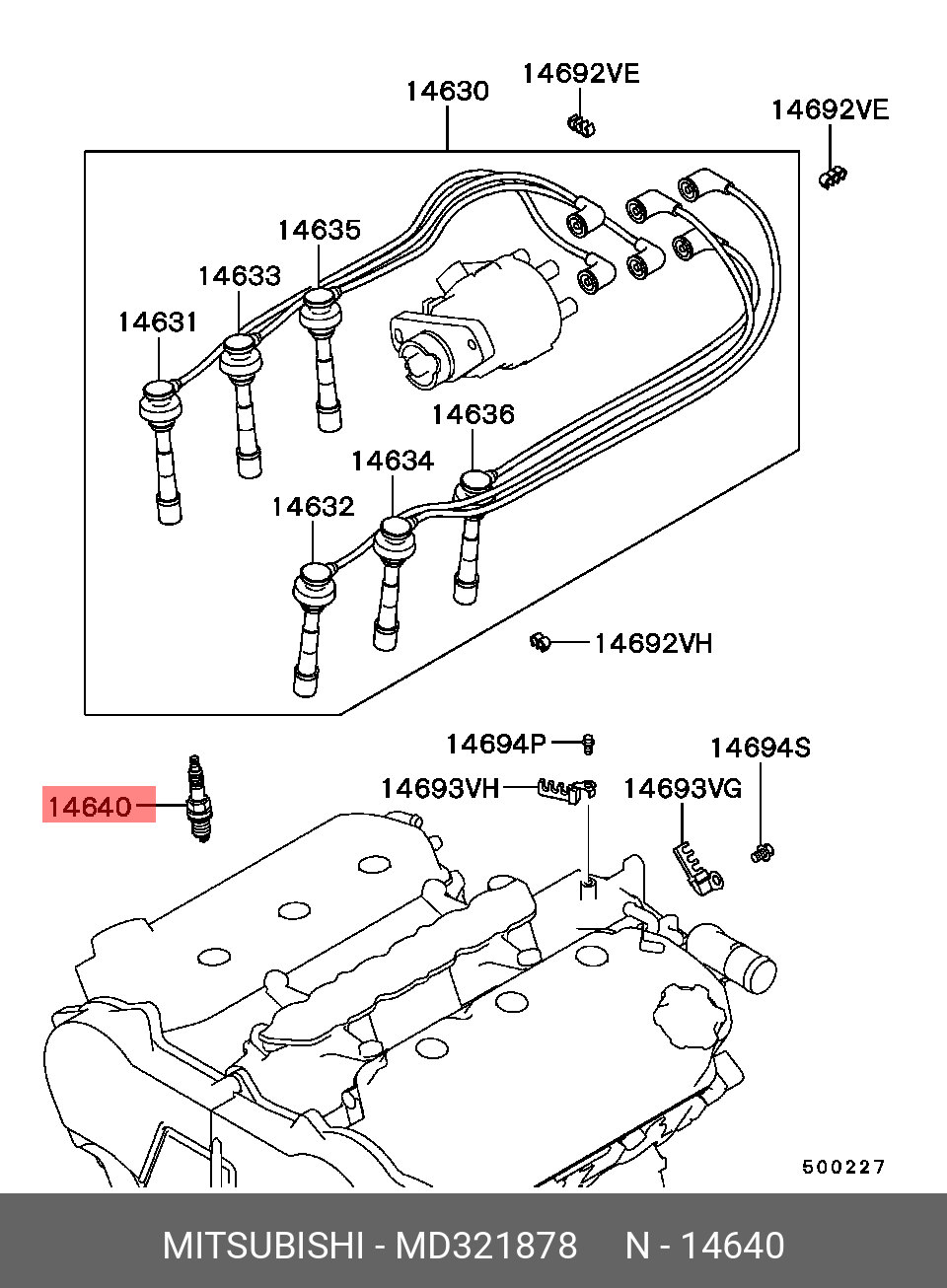 14630
14692VE
14692VE
14635
14633
14631
14636
14634
14632
14692VH
14694P
14694S
14693VH
14693VG
14640
500227

MITSUBISHI - MD321878 N - 14640