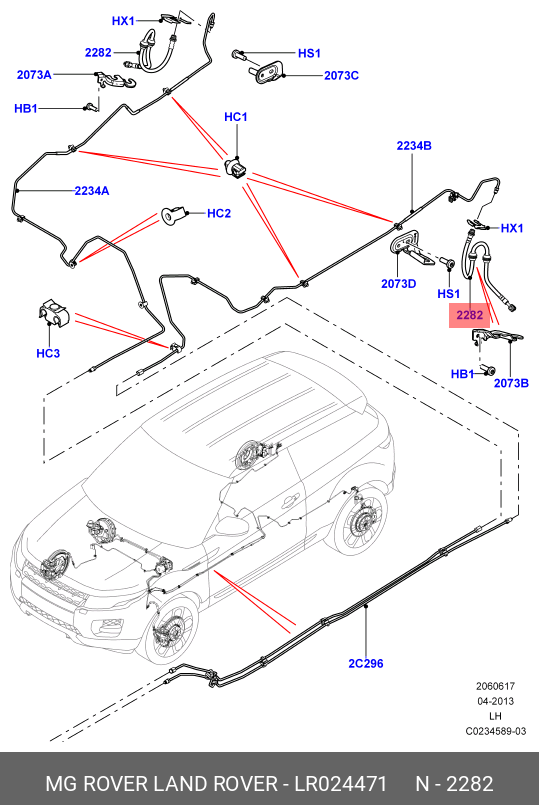 HX1
2282
HS1
2073A
2073C
HB1
HC1
2234B
2234A
HC2
HX1
2073D
HS1
2282
HC3
HB1
2073B
2C296
2060617
04-2013
LH
C0234589-03

MG ROVER LAND ROVER - LR024471 N - 2282