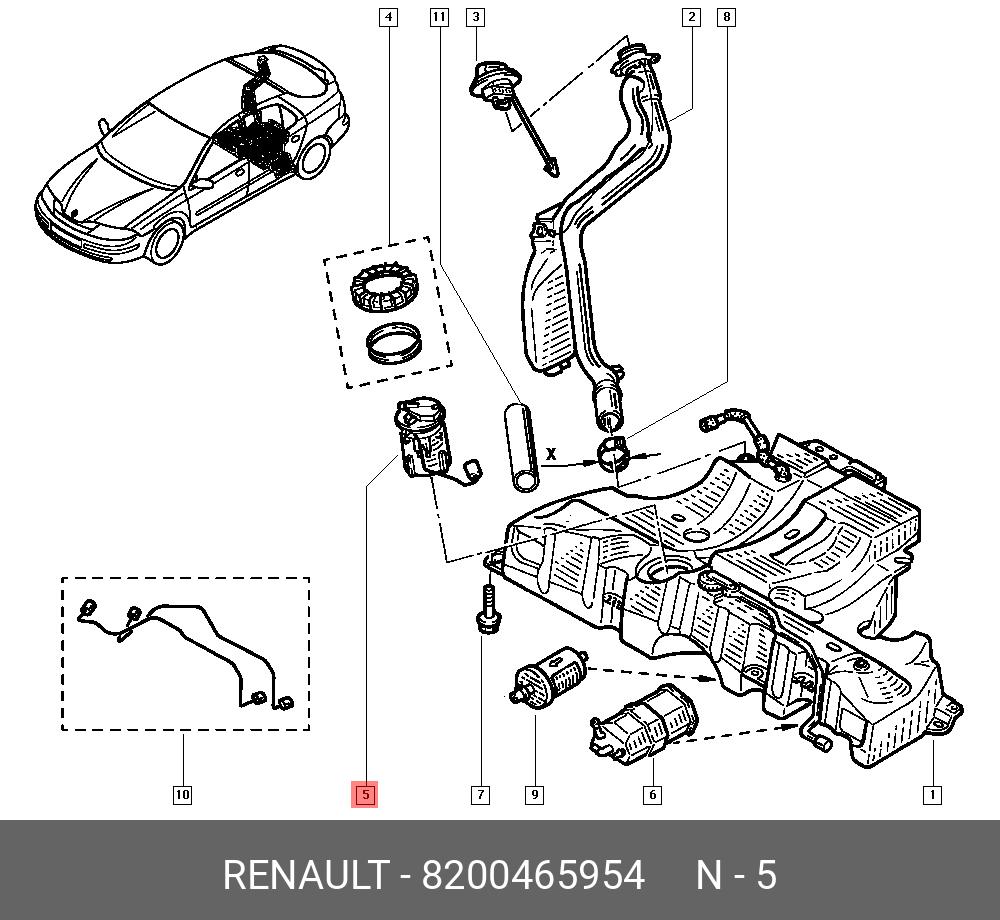 4
11
3
2
8
X
10
5
7
9
6
1

RENAULT - 8200465954 N - 5