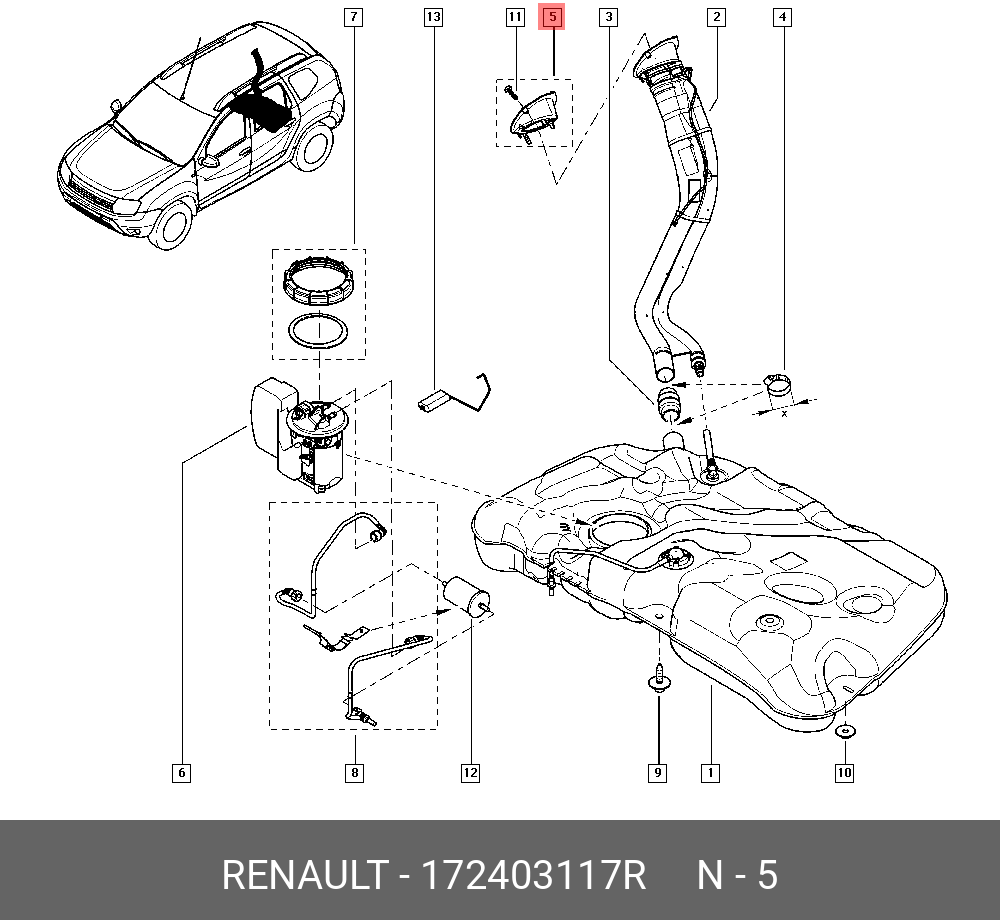 7
13
11
5
3
2
4
x
6
8
12
9
1
10
RENAULT - 172403117R N - 5