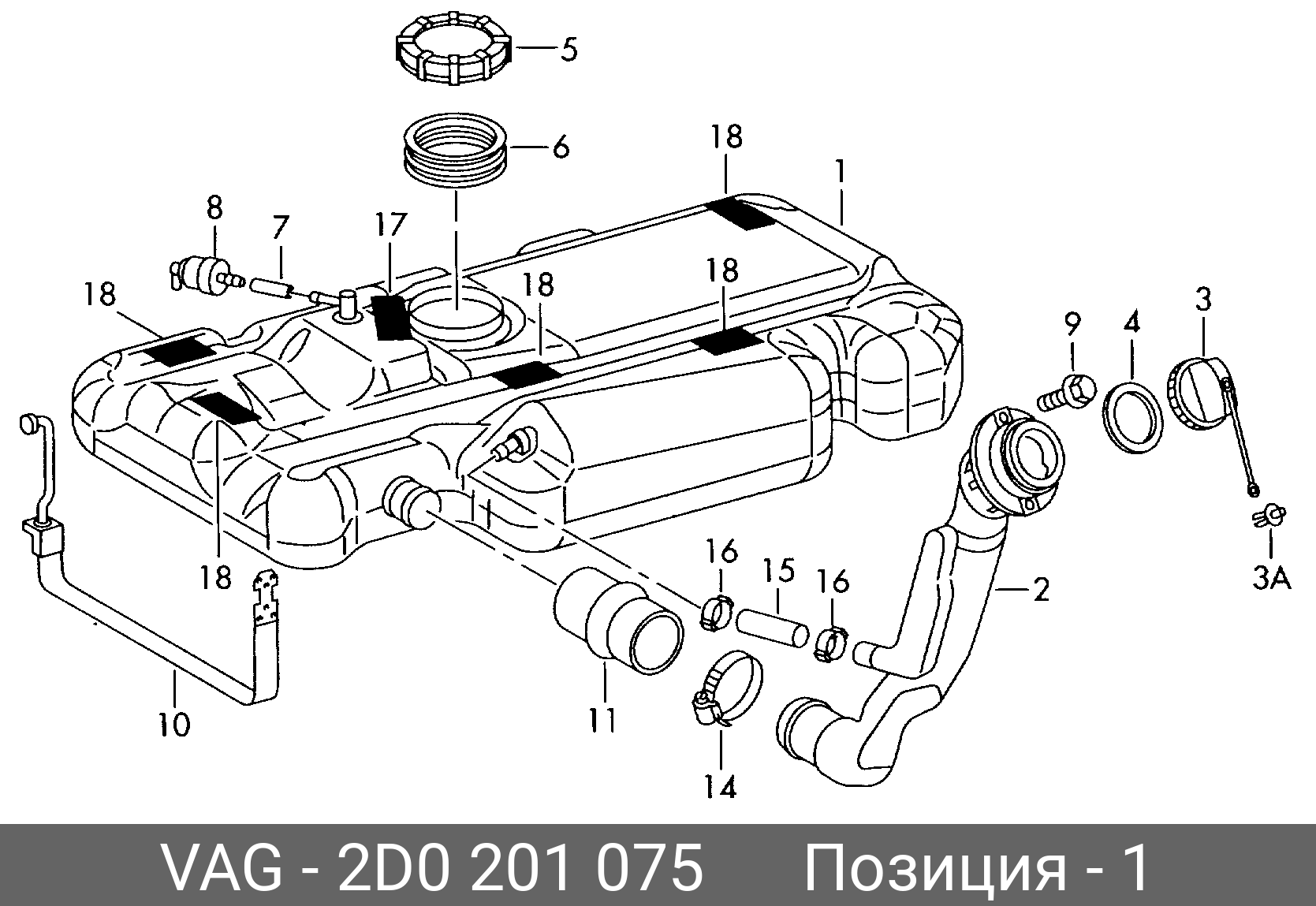 5
6
18
1
8
7
17
18
18
18
9
4
3
18
16
15
16
2
3A
10
11
14

VAG - 2D0 201 075 Позиция - 1