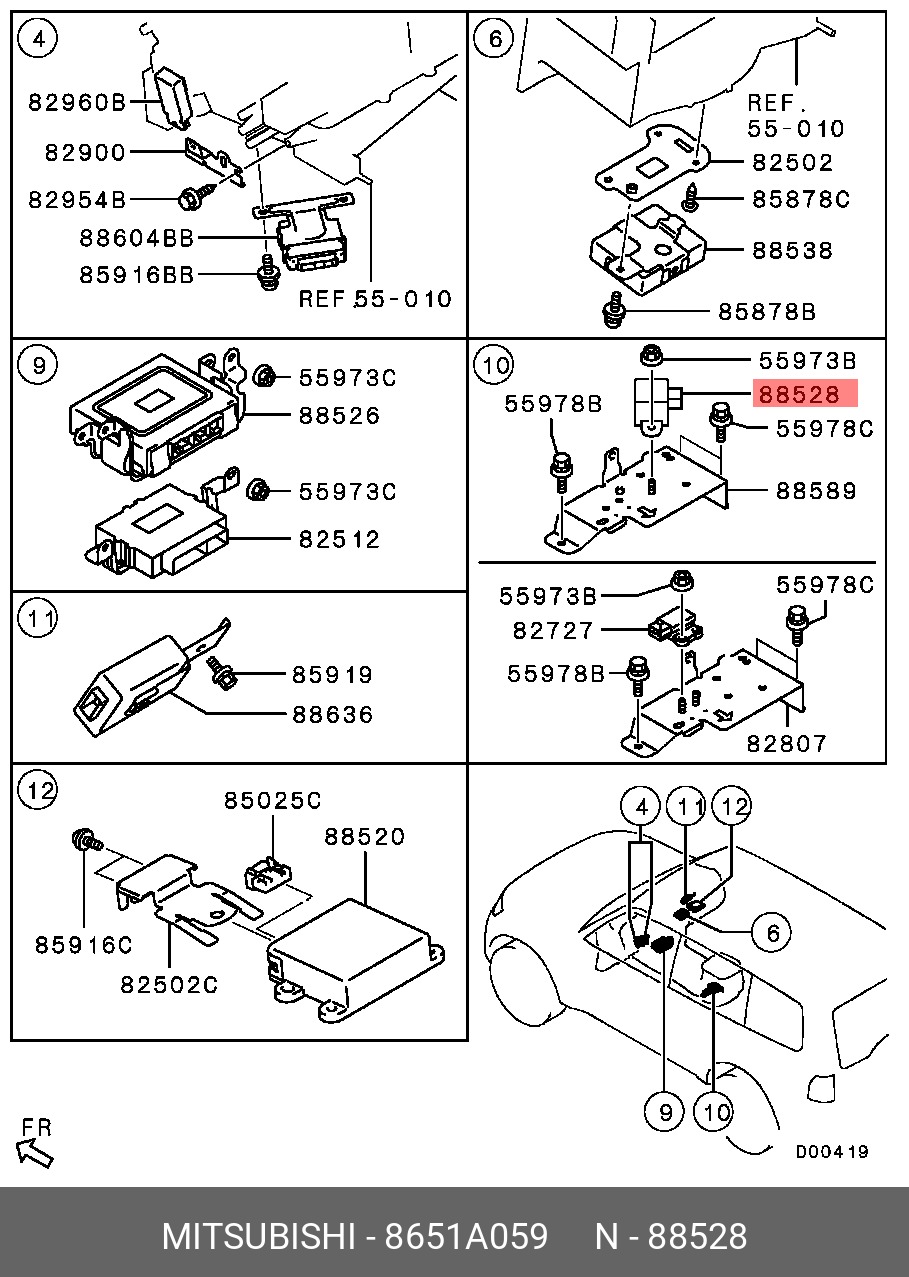 4
82960B
82900
82954B
88604BB
85916BB
REF.55-010

6
REF.
55-010
82502
85878C
88538
85878B

9
55973C
88526
55973C
82512

10
55973B
88528
55978B
55978C
88589

55973B
55978C
82727
55978B
82807

11
85919
88636

12
85025C
88520
85916C
82502C

4
11
12
6
9
10

FR
D00419

MITSUBISHI - 8651A059 N - 88528