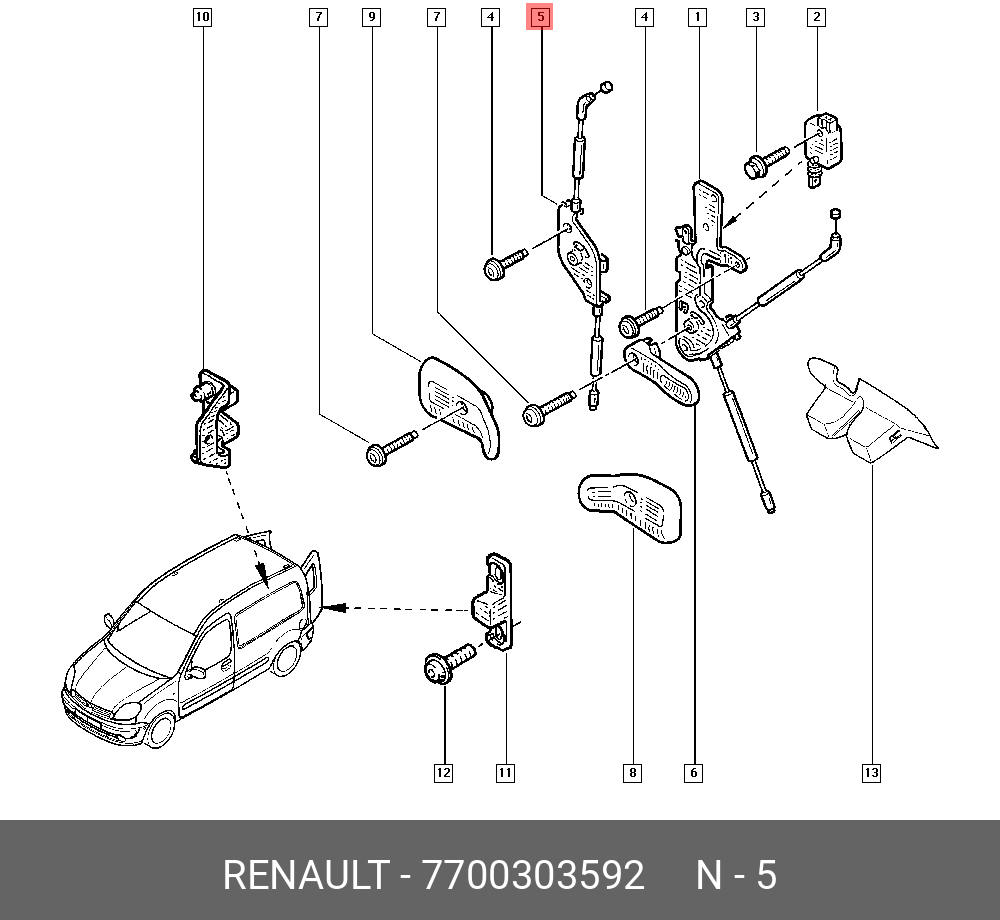 10 7 9 7 4 5 4 1 3 2

12 11 8 6 13

RENAULT - 7700303592 N - 5