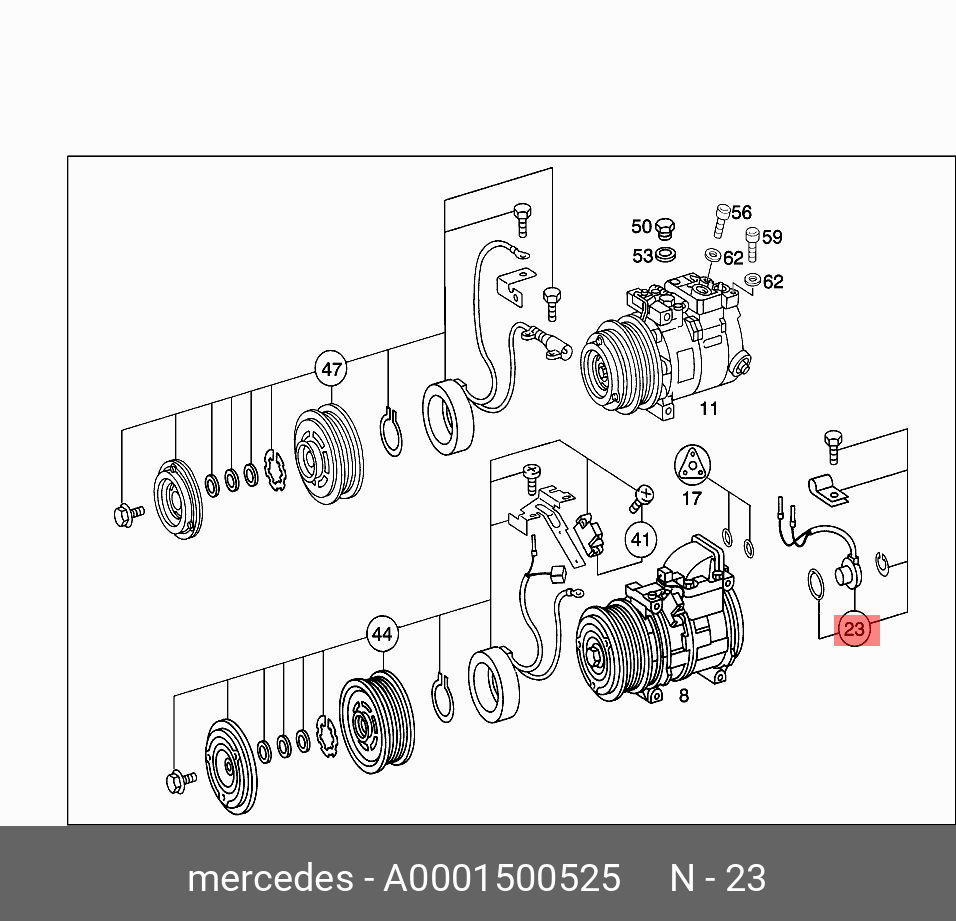 56
50
59
53
62
62
47
11
17
41
23
44
8

mercedes - A0001500525 N - 23