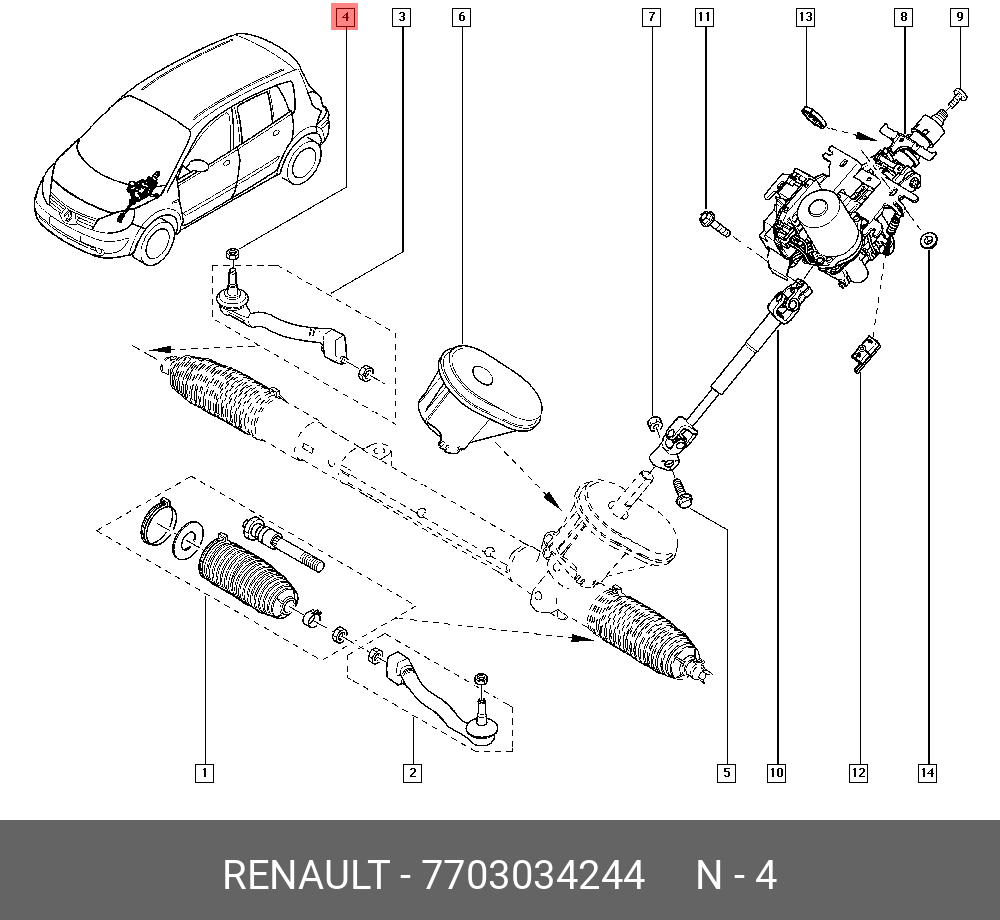 4
3
6
7
11
13
8
9
1
2
5
10
12
14

RENAULT - 7703034244 N - 4