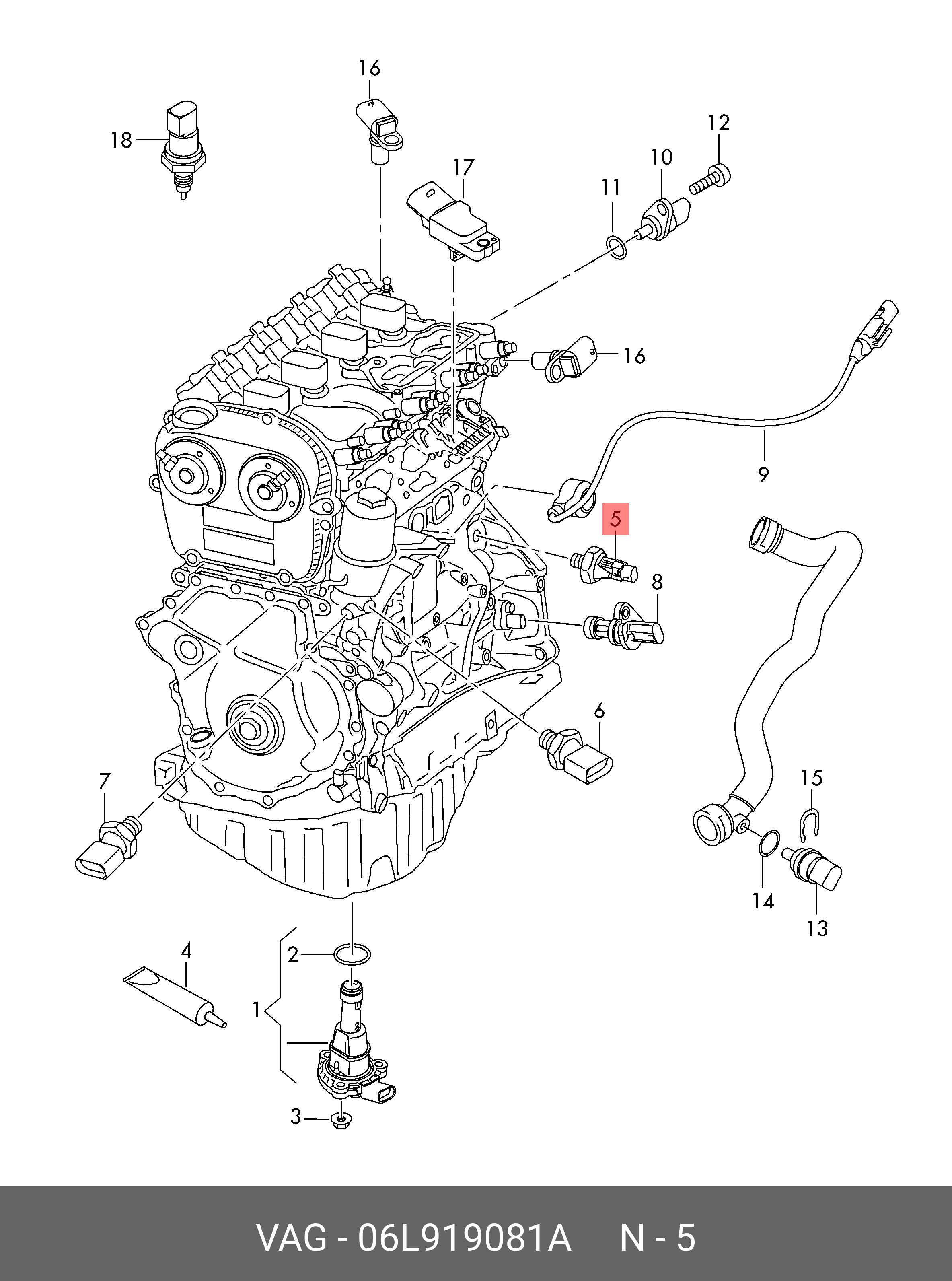 16
18
17
12
10
11
16
9
5
8
6
7
15
14
13
4
2
1
3

VAG - 06L919081A N - 5