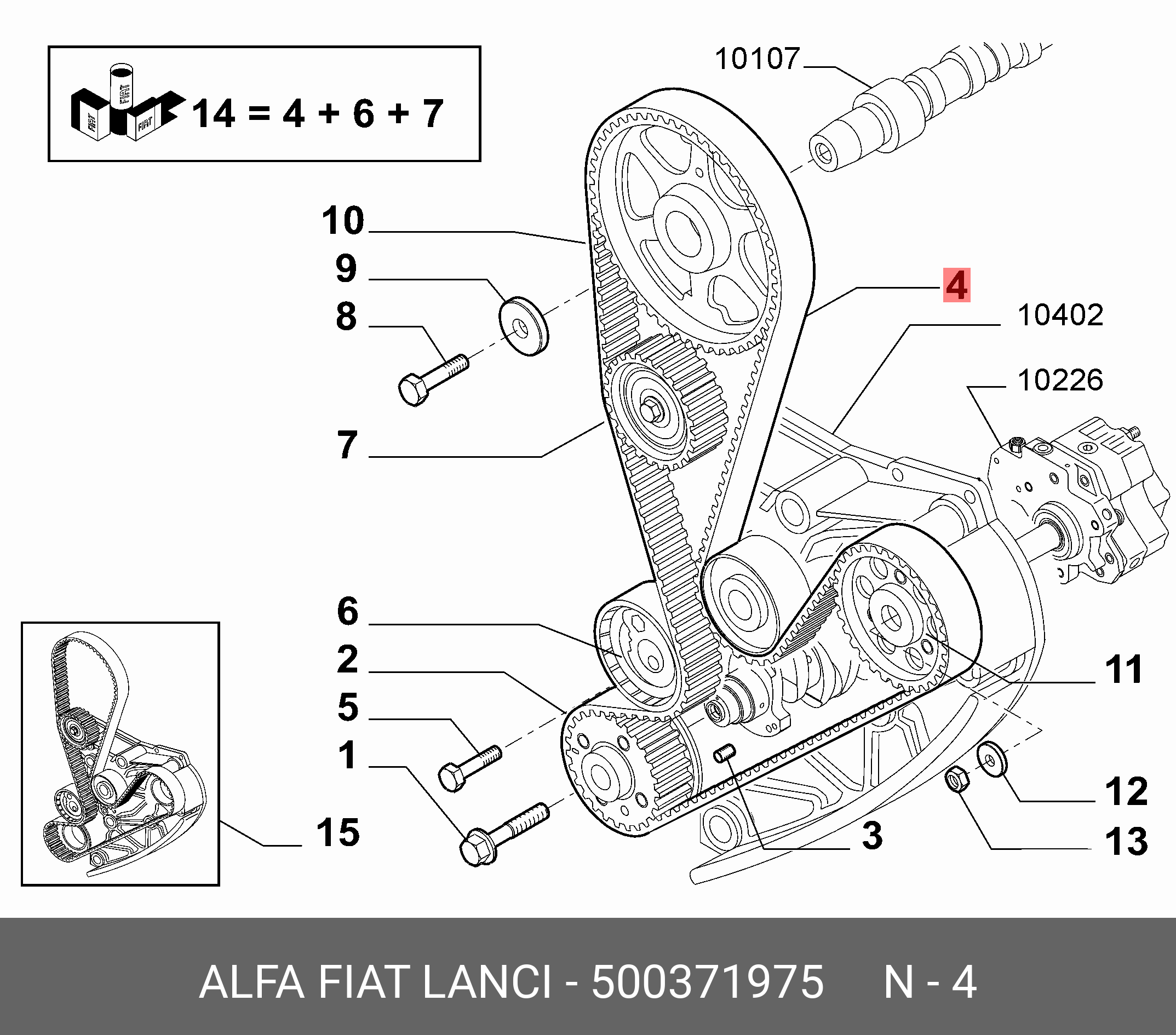 FIAT FIAT FIAT 14 = 4 + 6 + 7

10107

10

9

8

4

10402

10226

7

6

2

5

1

11

12

13

3

15

ALFA FIAT LANCI - 500371975 N - 4