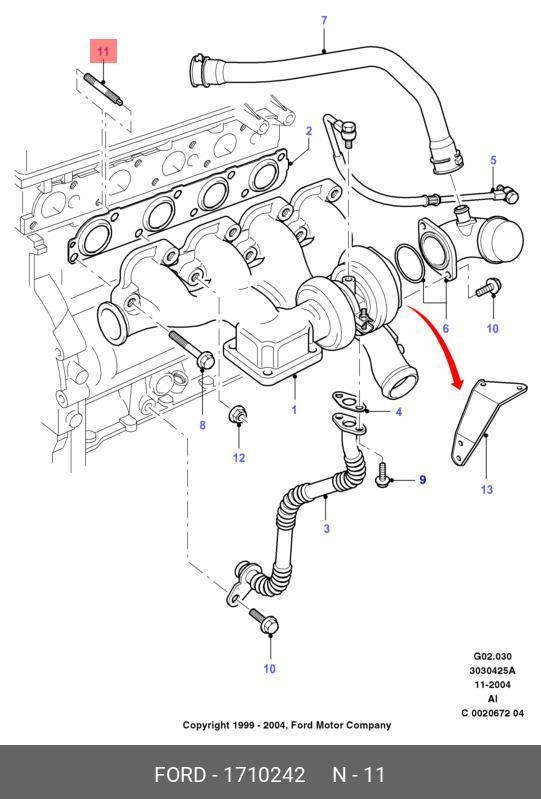 11
7
2
5
6
10
1
4
8
12
9
13
3
10

G02.030
3030425A
11-2004
AI
C 0020672 04

Copyright 1999 - 2004, Ford Motor Company

FORD - 1710242 N - 11