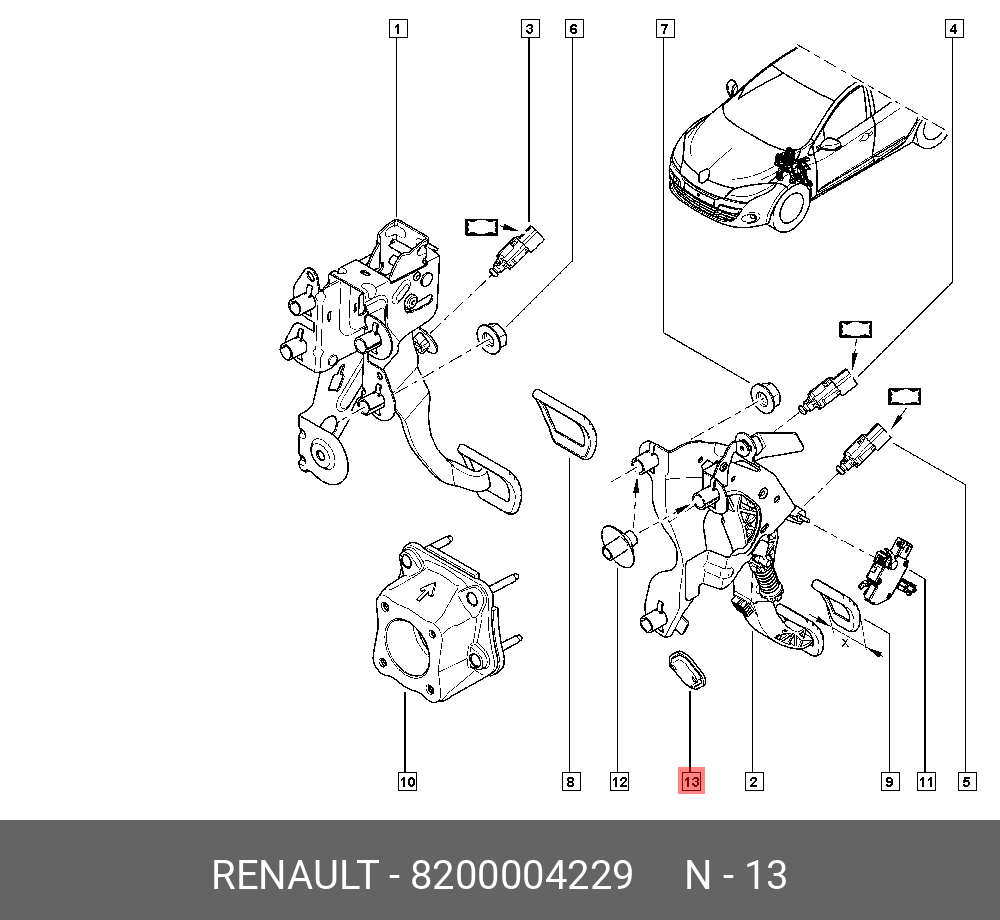 1
3
6
7
4
10
8
12
13
2
9
11
5

RENAULT - 8200004229 N - 13