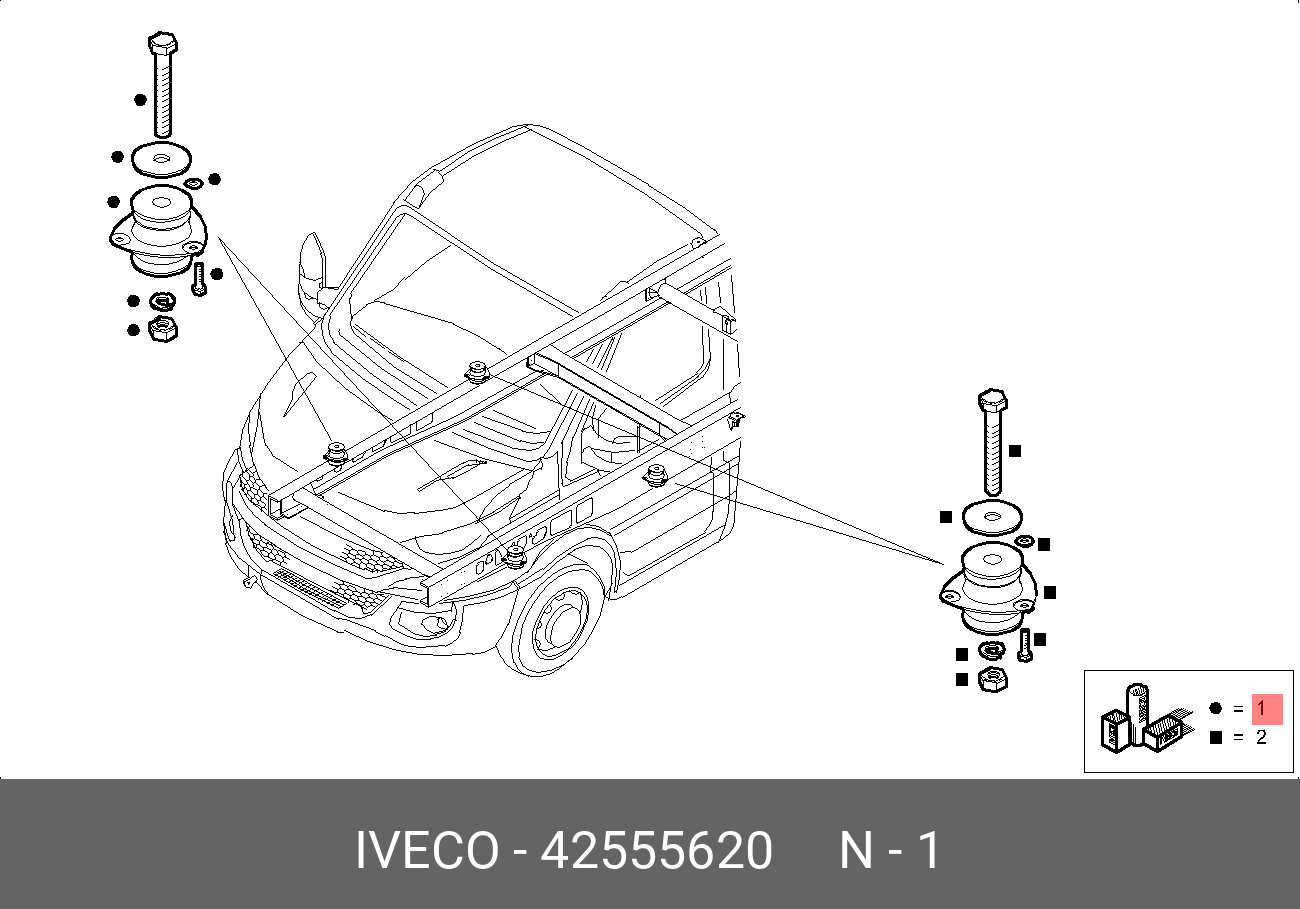 ● = 1
■ = 2

IVECO - 42555620 N - 1