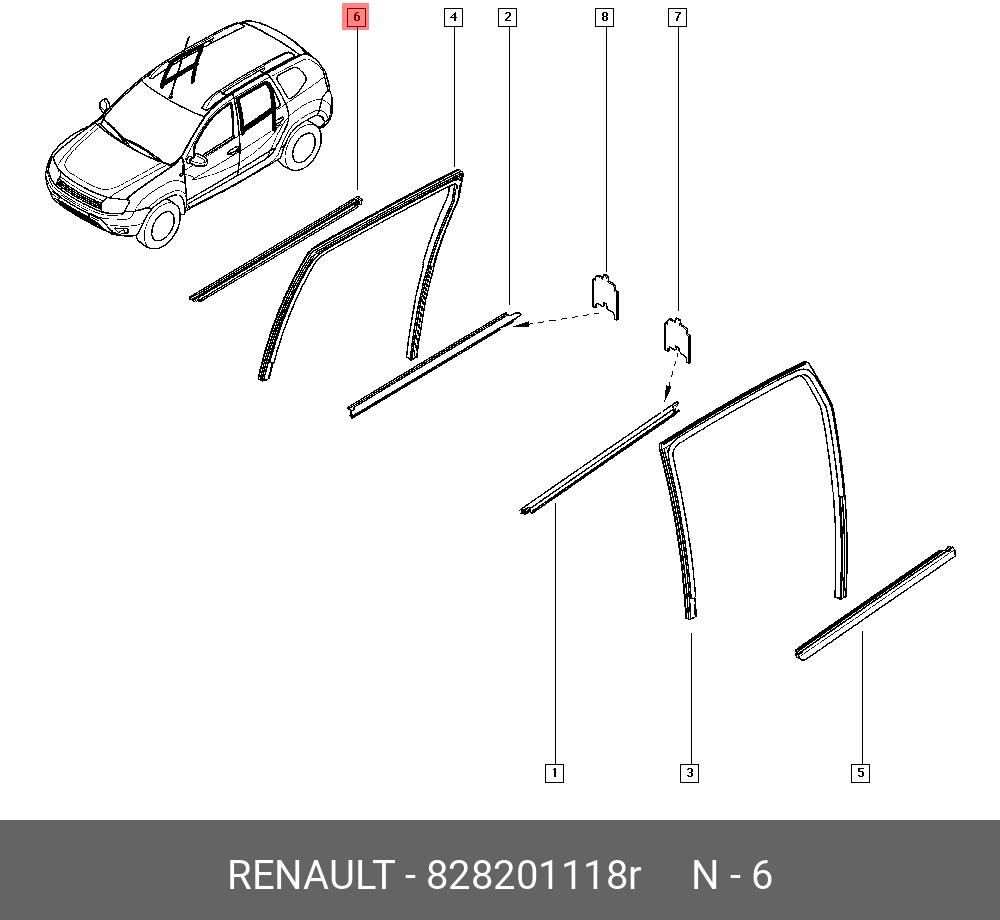 6
4
2
8
7
1
3
5
RENAULT - 828201118r N - 6