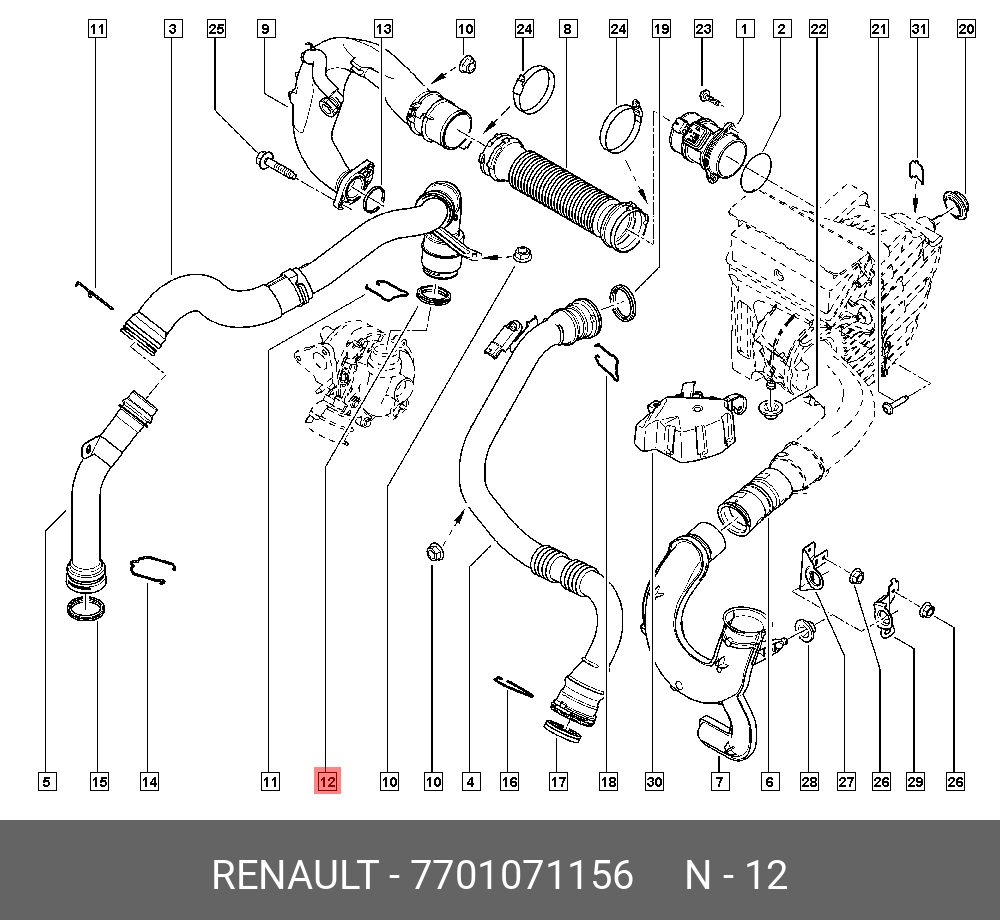 11 3 25 9 13 10 24 8 24 19 23 1 2 22 21 31 20

5 15 14 11 12 10 10 4 16 17 18 30 7 6 28 27 26 29 26

RENAULT - 7701071156 N - 12