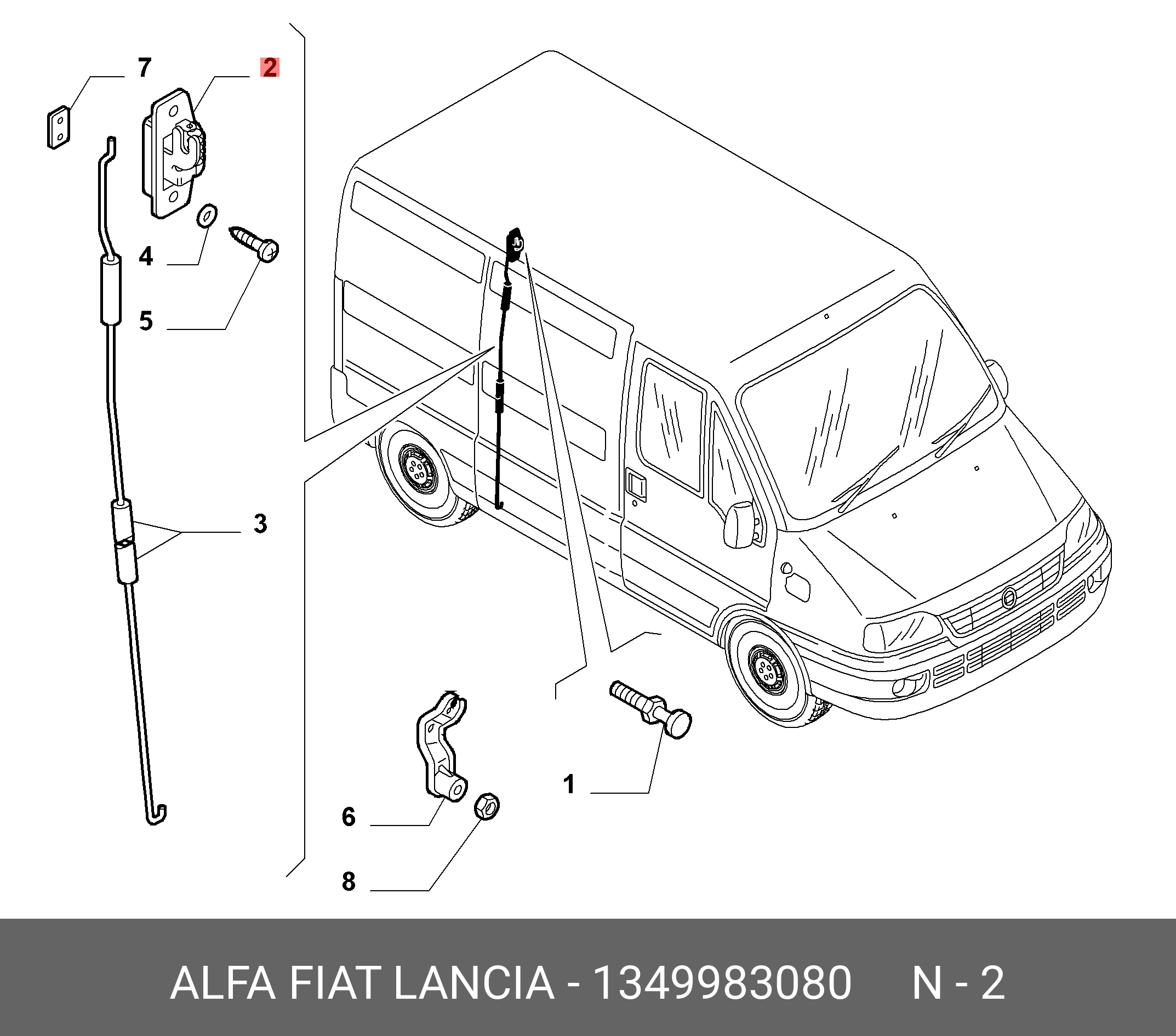 7
2
4
5
3
1
6
8

ALFA FIAT LANCIA - 1349983080 N - 2