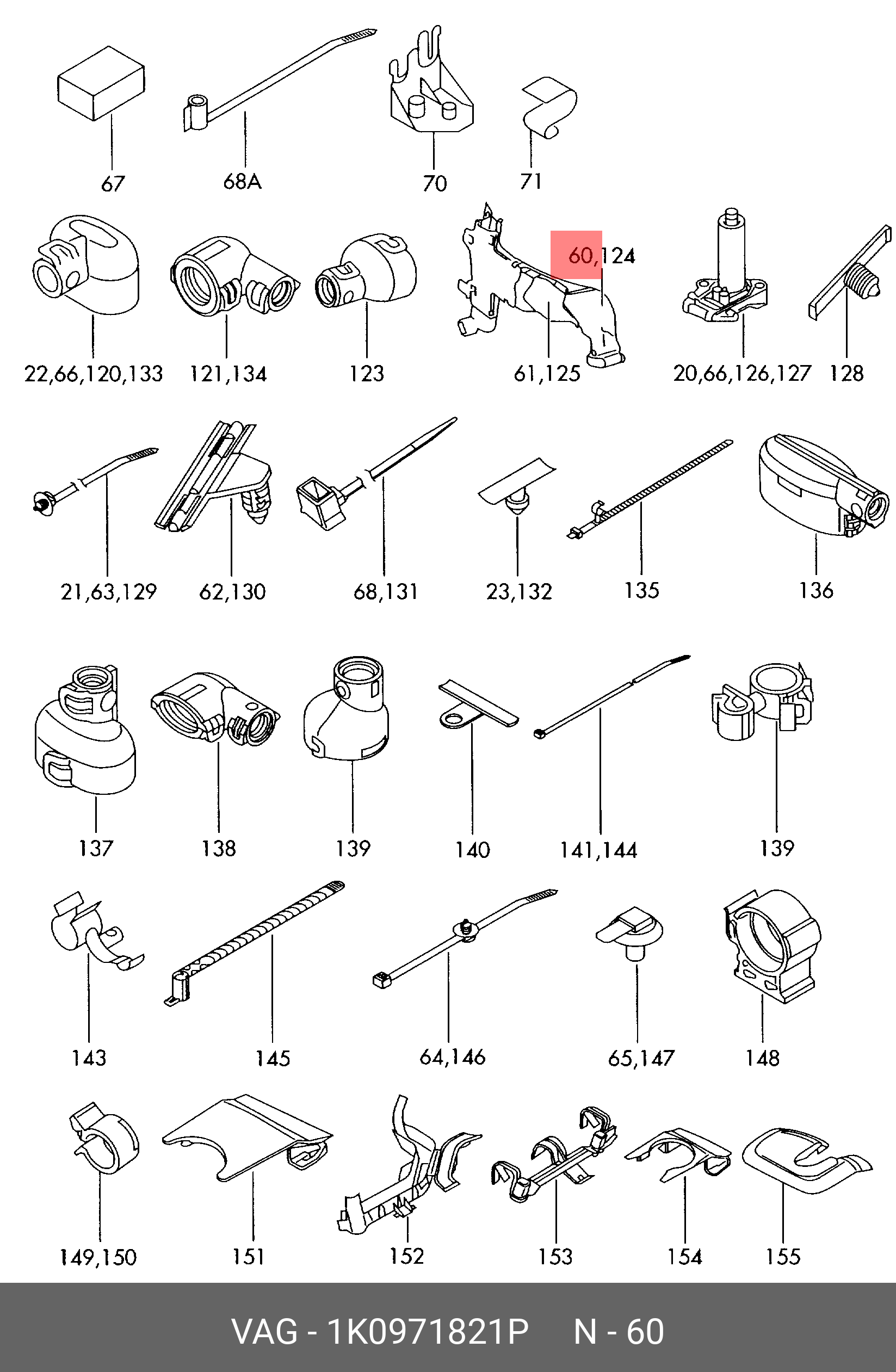 67
68A
70
71
60,124
22,66,120,133
121,134
123
61,125
20,66,126,127
128
21,63,129
62,130
68,131
23,132
135
136
137
138
139
140
141,144
139
143
145
64,146
65,147
148
149,150
151
152
153
154
155

VAG - 1K0971821P N - 60