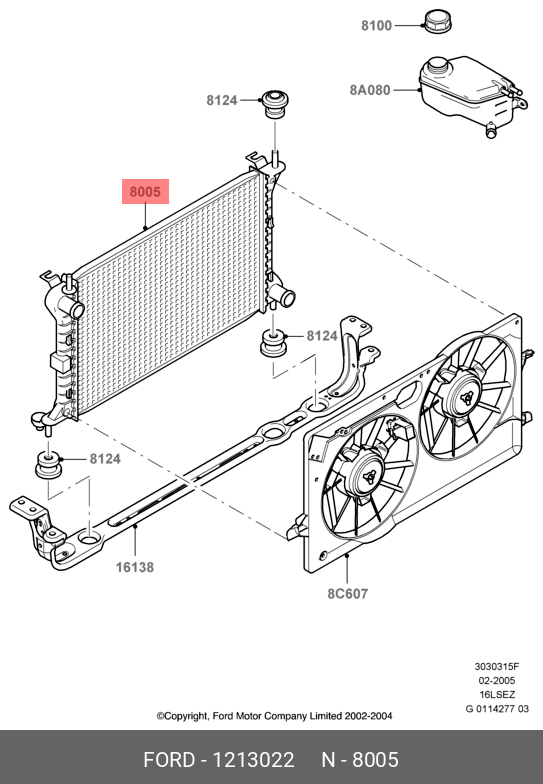 8100

8A080

8124

8005

8124

8124

16138

8C607

3030315F
02-2005
16LSEZ
G 0114277 03

©Copyright, Ford Motor Company Limited 2002-2004

FORD - 1213022 N - 8005