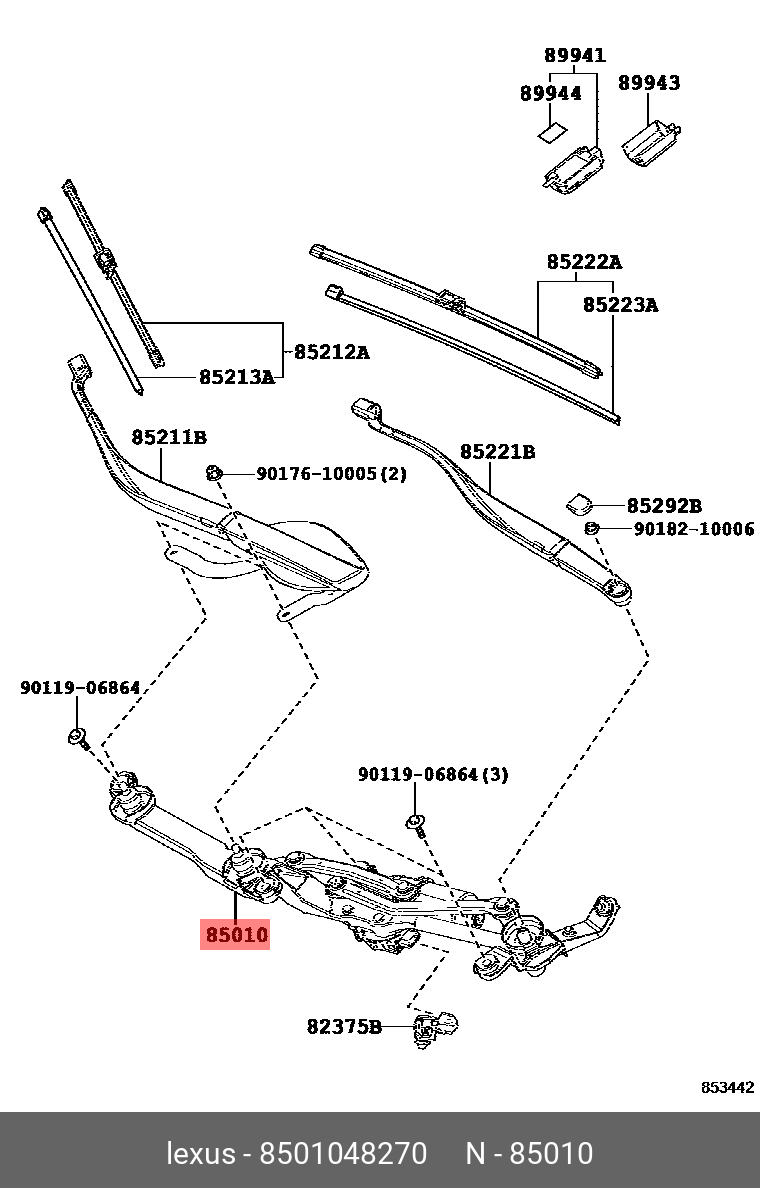 89941
89944
89943
85222A
85223A
85212A
85213A
85211B
90176-10005(2)
85221B
85292B
90182-10006
90119-06864
90119-06864(3)
85010
82375B
853442
lexus - 8501048270 N - 85010