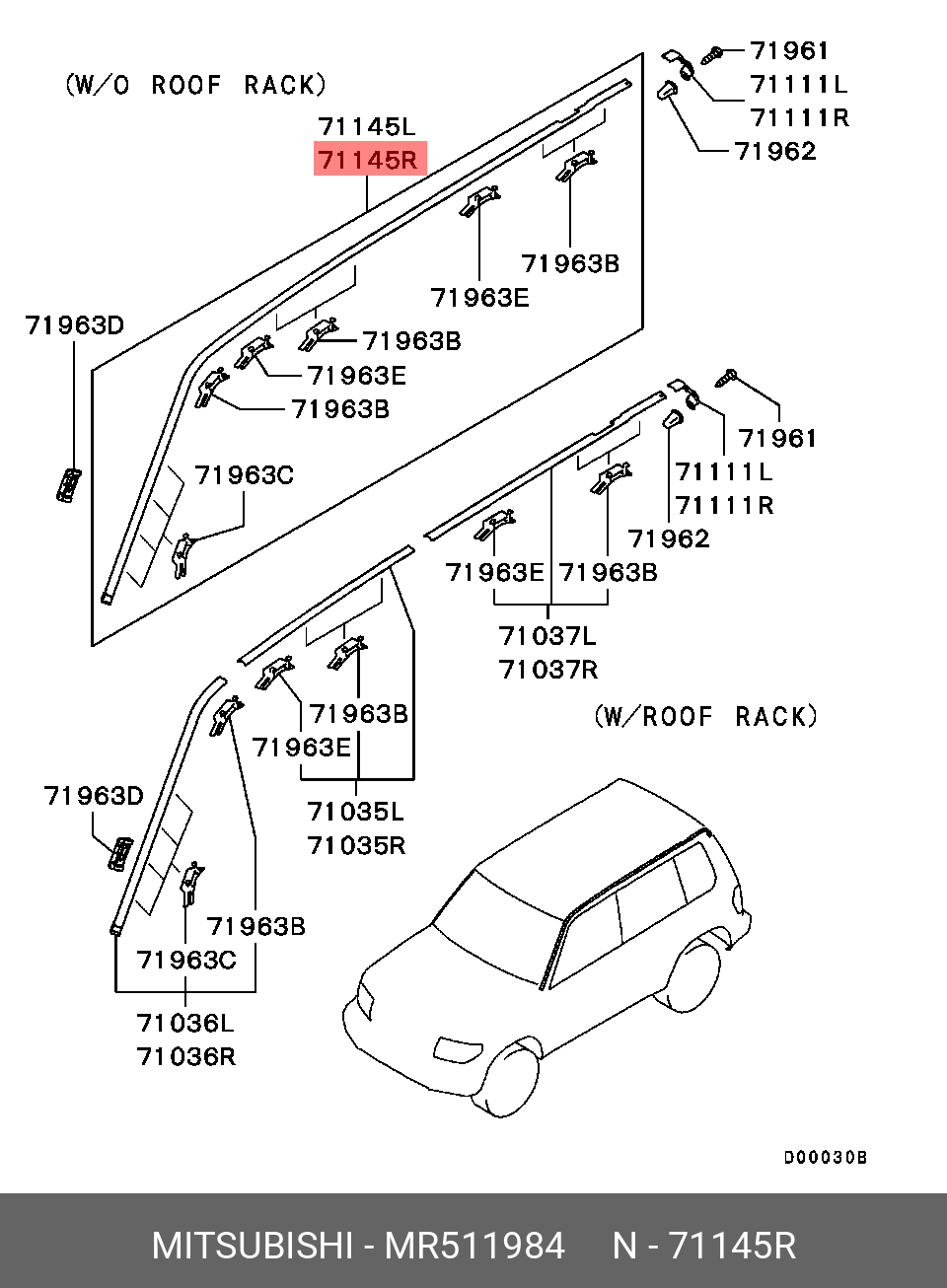 (W/O ROOF RACK)

71145L
71145R

71961
71111L
71111R
71962

71963B
71963E
71963D
71963B
71963E
71963B
71963C

71961
71111L
71111R
71962
71963E
71963B
71037L
71037R

(W/ROOF RACK)

71963B
71963E
71035L
71035R

71963D
71963B
71963C
71036L
71036R

D00030B

MITSUBISHI - MR511984 N - 71145R