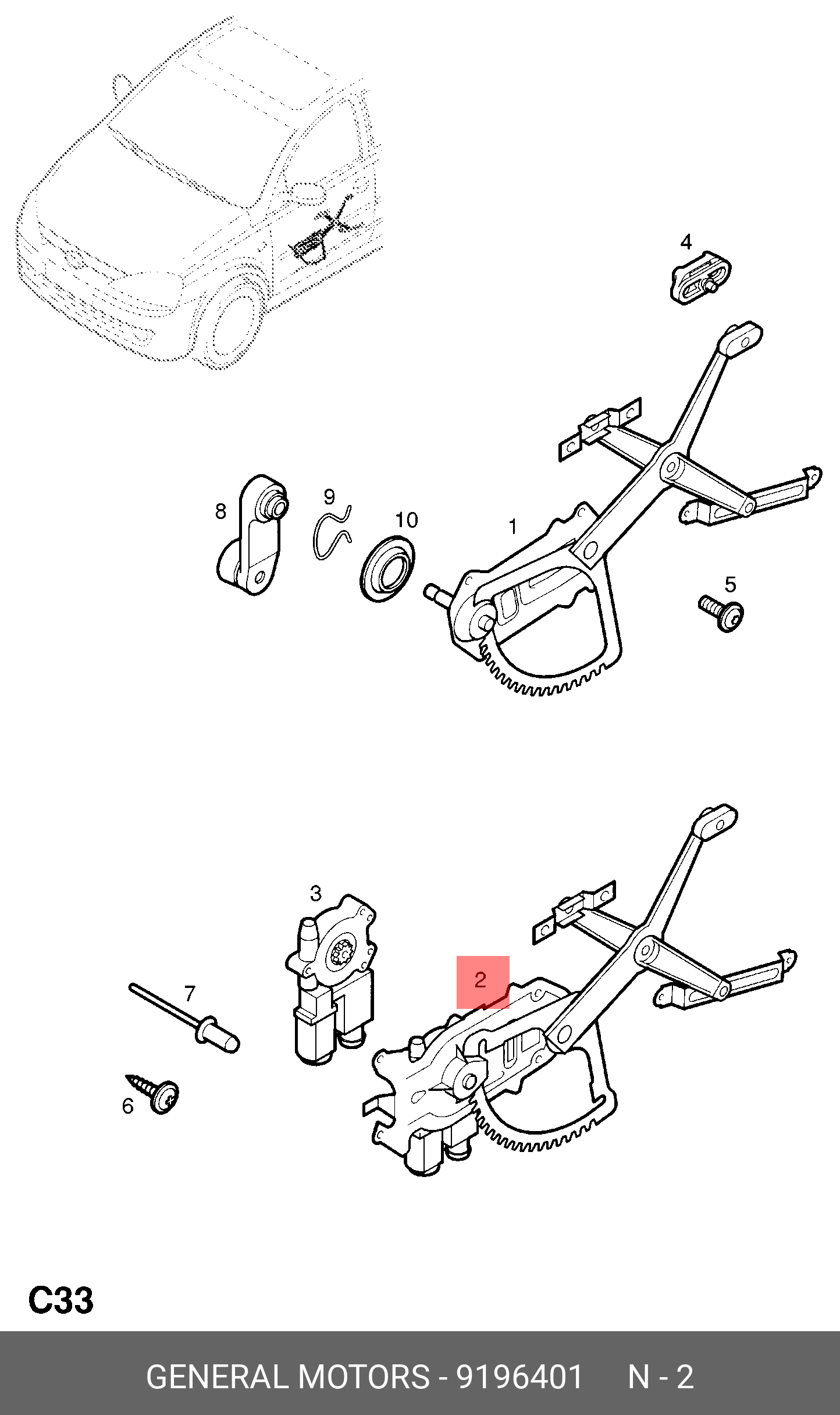 4

8

9

10

1

5

3

2

7

6

C33

GENERAL MOTORS - 9196401     N - 2