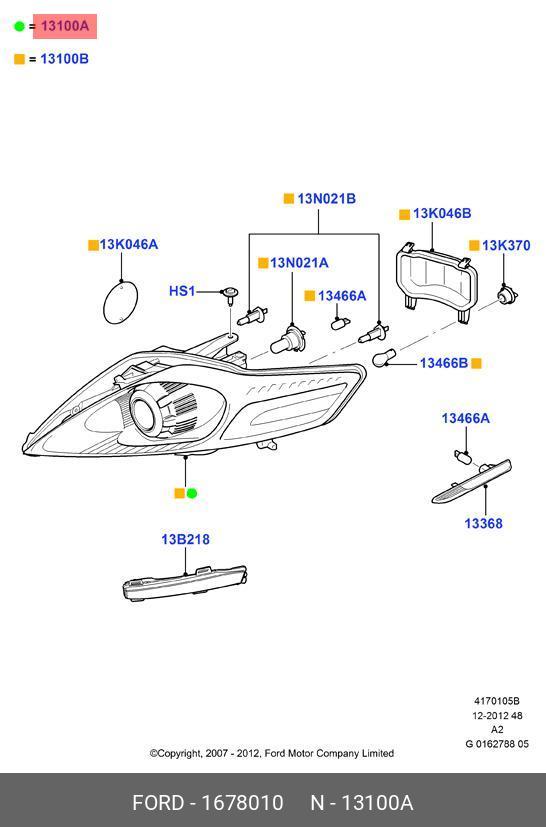 = 13100A

= 13100B

13N021B

13K046B

13K046A

13K370

13N021A

HS1

13466A

13466B

13466A

13368

13B218

4170105B
12-2012 48
A2
G 0162788 05

©Copyright, 2007 - 2012, Ford Motor Company Limited

FORD - 1678010 N - 13100A