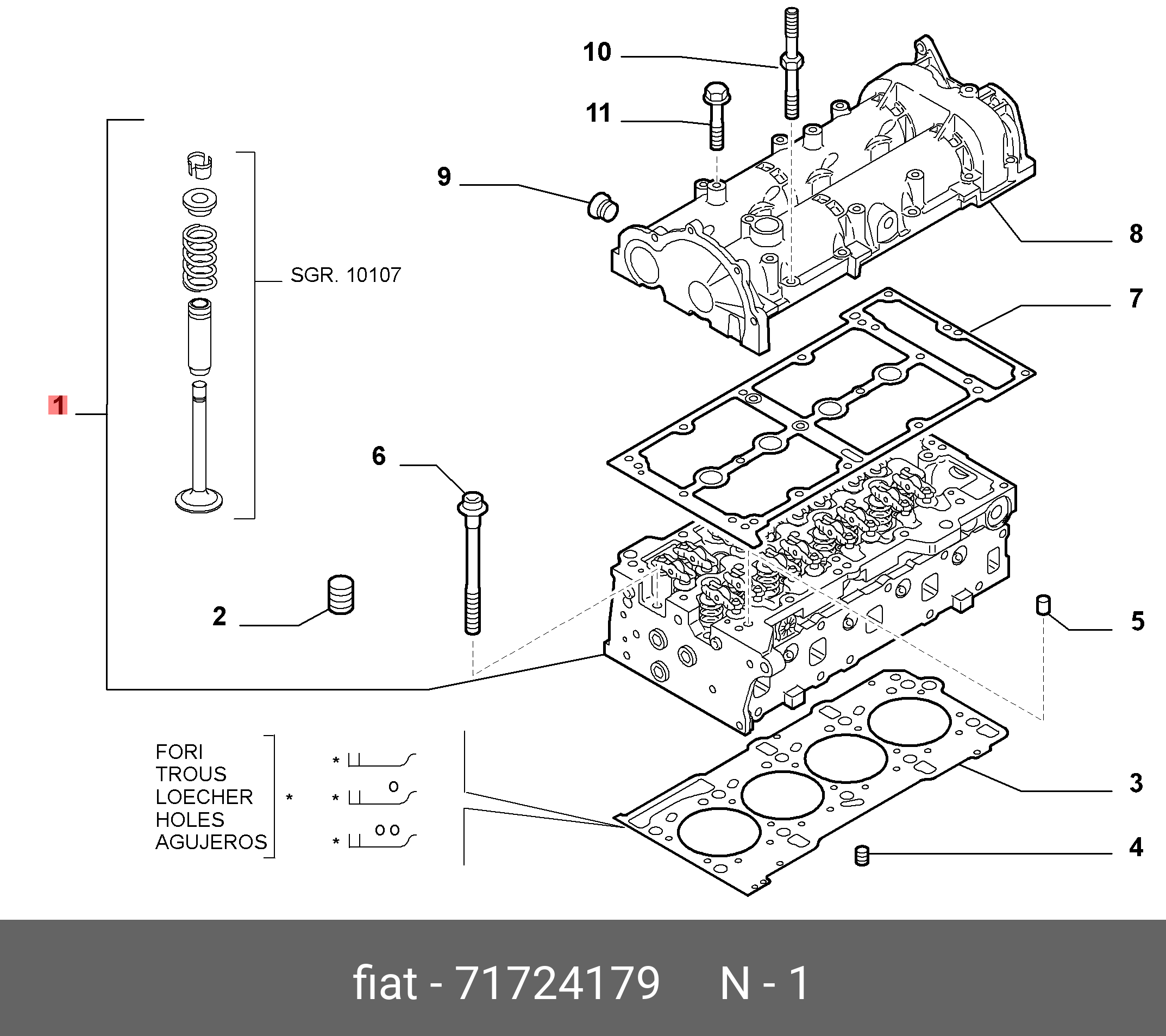 10

11

9

8

7

SGR. 10107

1

6

2

5

FORI
TROUS
LOECHER
HOLES
AGUJEROS

*

*

*

*

3

4

fiat - 71724179 N - 1