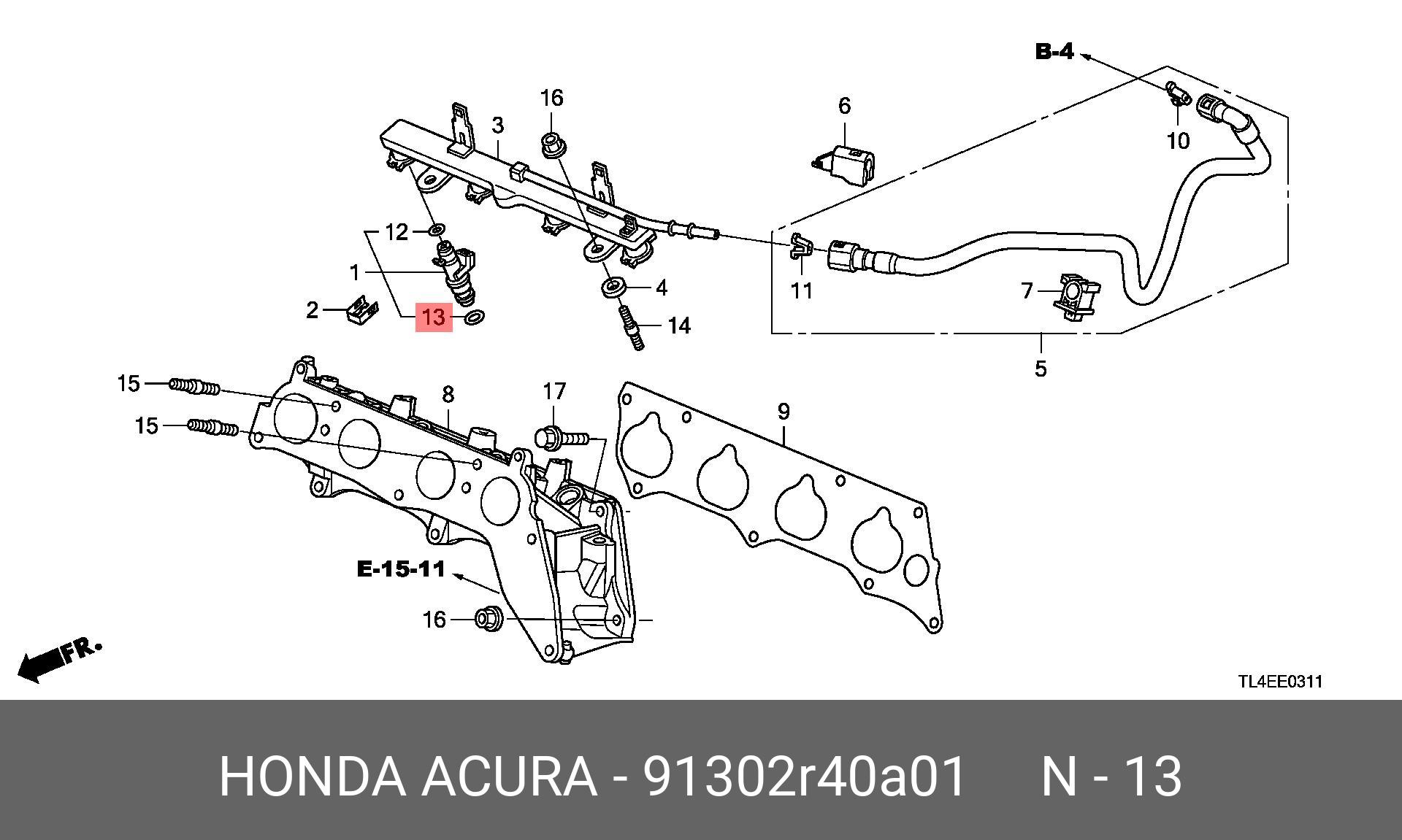 B-4

16

3

6

10

12

1

2

13

4

14

11

7

5

15

15

8

17

9

E-15-11

16

FR.

TL4EE0311

HONDA ACURA - 91302r40a01 N - 13