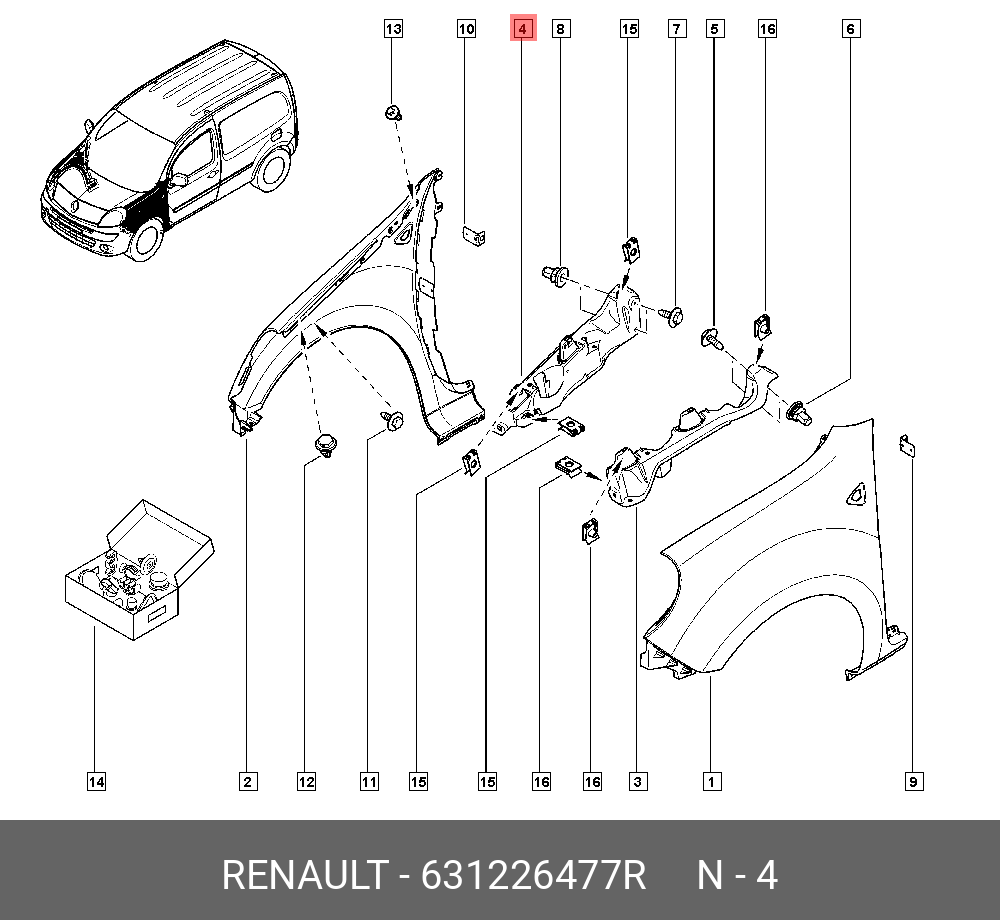 13
10
4
8
15
7
5
16
6
14
2
12
11
15
15
16
16
3
1
9

RENAULT - 631226477R N - 4