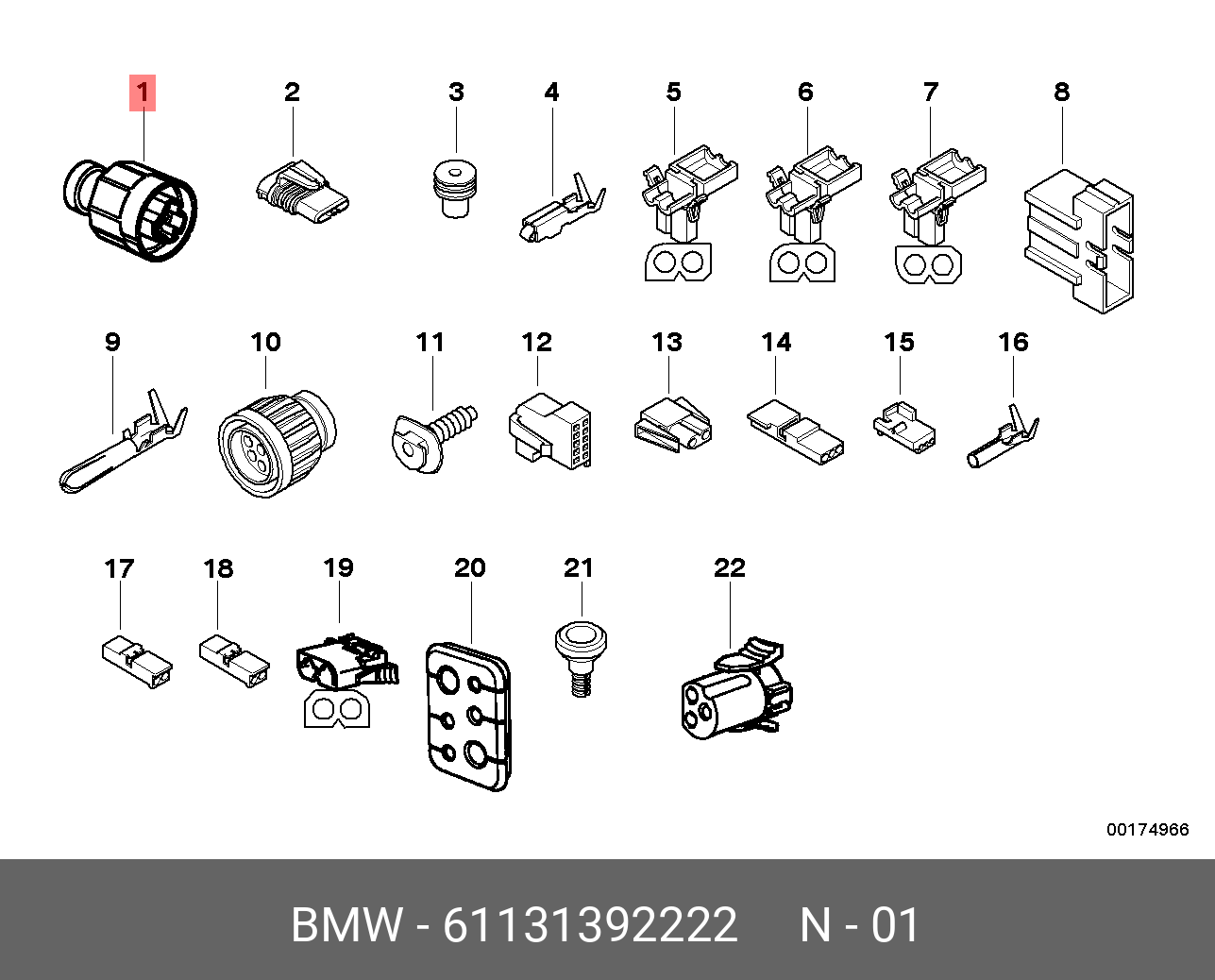 1 2 3 4 5 6 7 8

9 10 11 12 13 14 15 16

17 18 19 20 21 22

00174966

BMW - 61131392222 N - 01