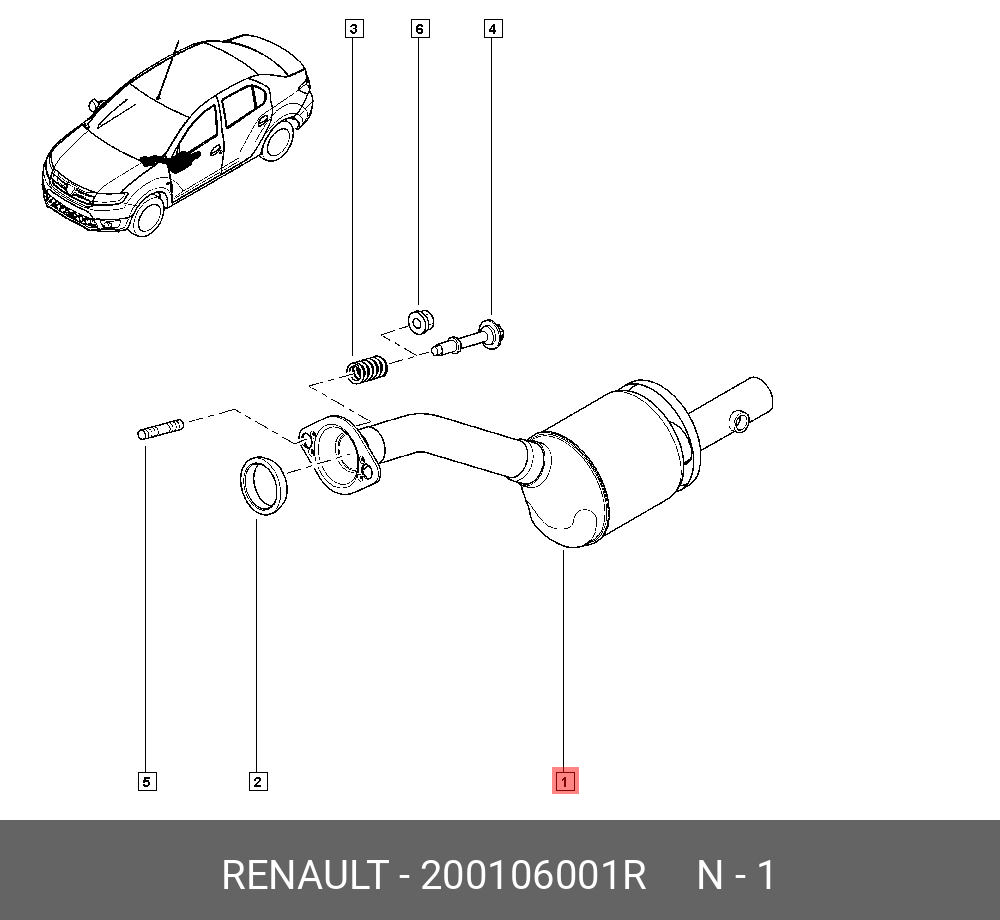 3
6
4
5
2
1

RENAULT - 200106001R N - 1