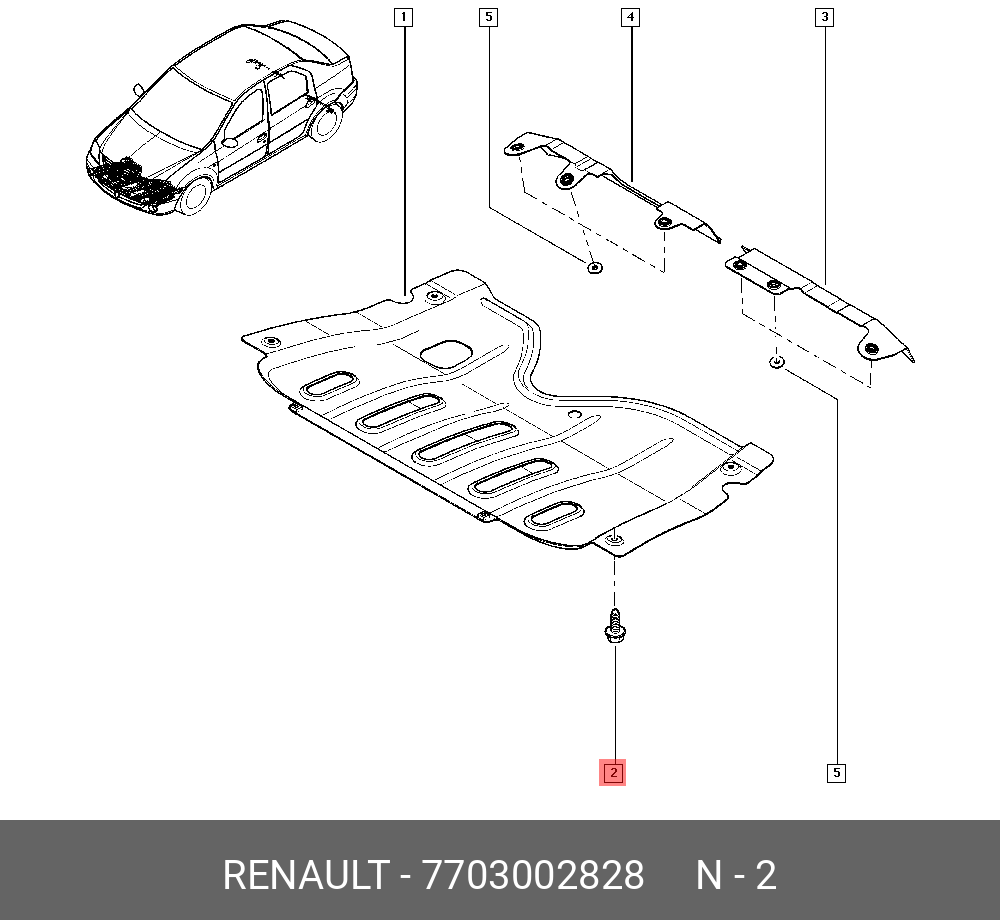 1
5
4
3
2
5

RENAULT - 7703002828 N - 2