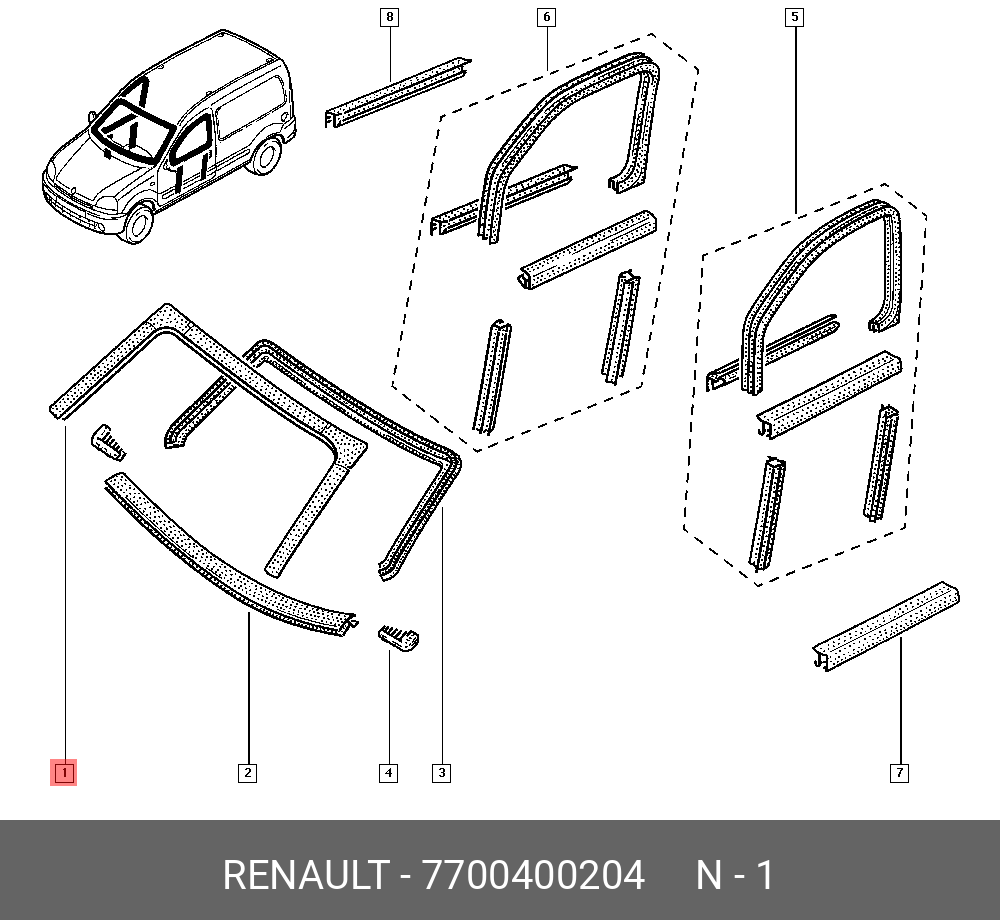 8
6
5
1
2
4
3
7
RENAULT - 7700400204 N - 1