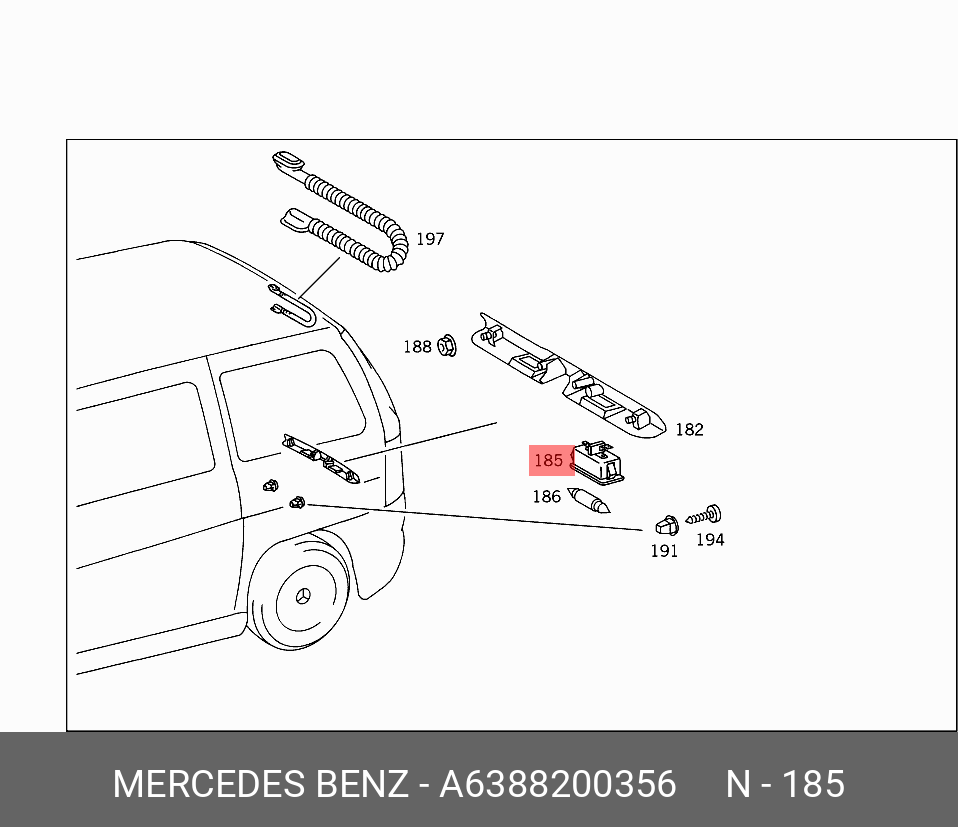 197
188
182
185
186
191
194

MERCEDES BENZ - A6388200356 N - 185