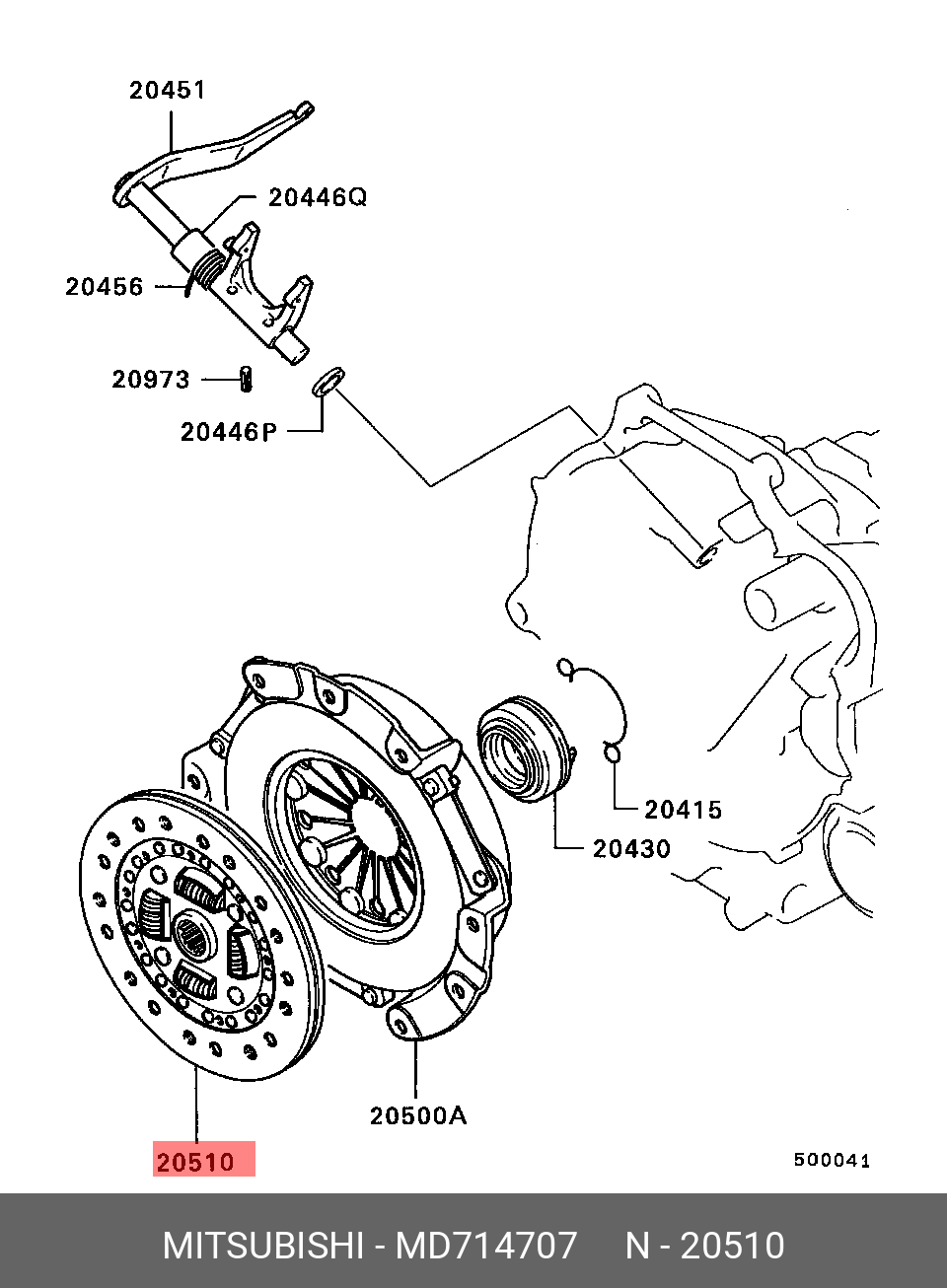 20451

20446Q

20456

20973

20446P

20415

20430

20500A

20510

500041

MITSUBISHI - MD714707 N - 20510