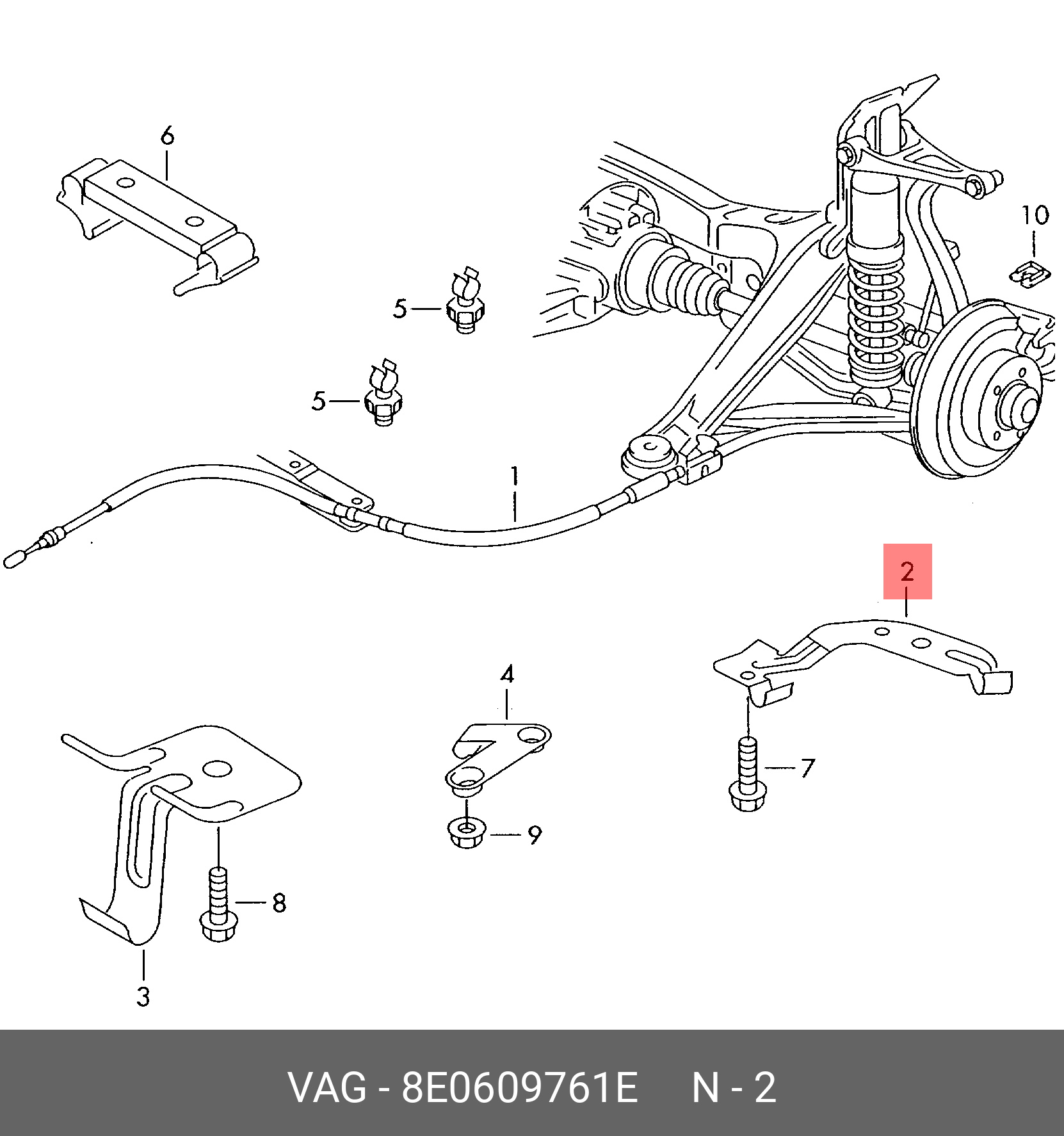 6

10

5

5

1

2

4

7

9

8

3

VAG - 8E0609761E N - 2