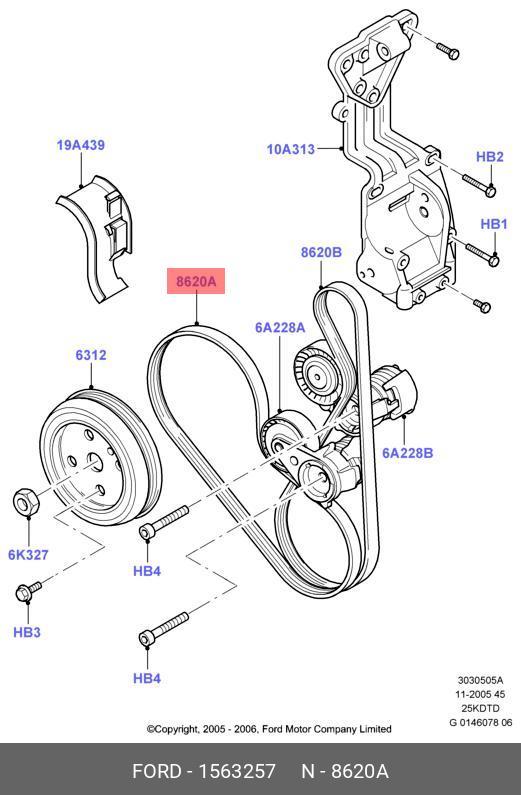 19A439
10A313
HB2
HB1
8620B
8620A
6A228A
6312
6A228B
6K327
HB4
HB3
HB4

3030505A
11-2005 45
25KDTD
G 0146078 06

©Copyright, 2005 - 2006, Ford Motor Company Limited

FORD - 1563257 N - 8620A